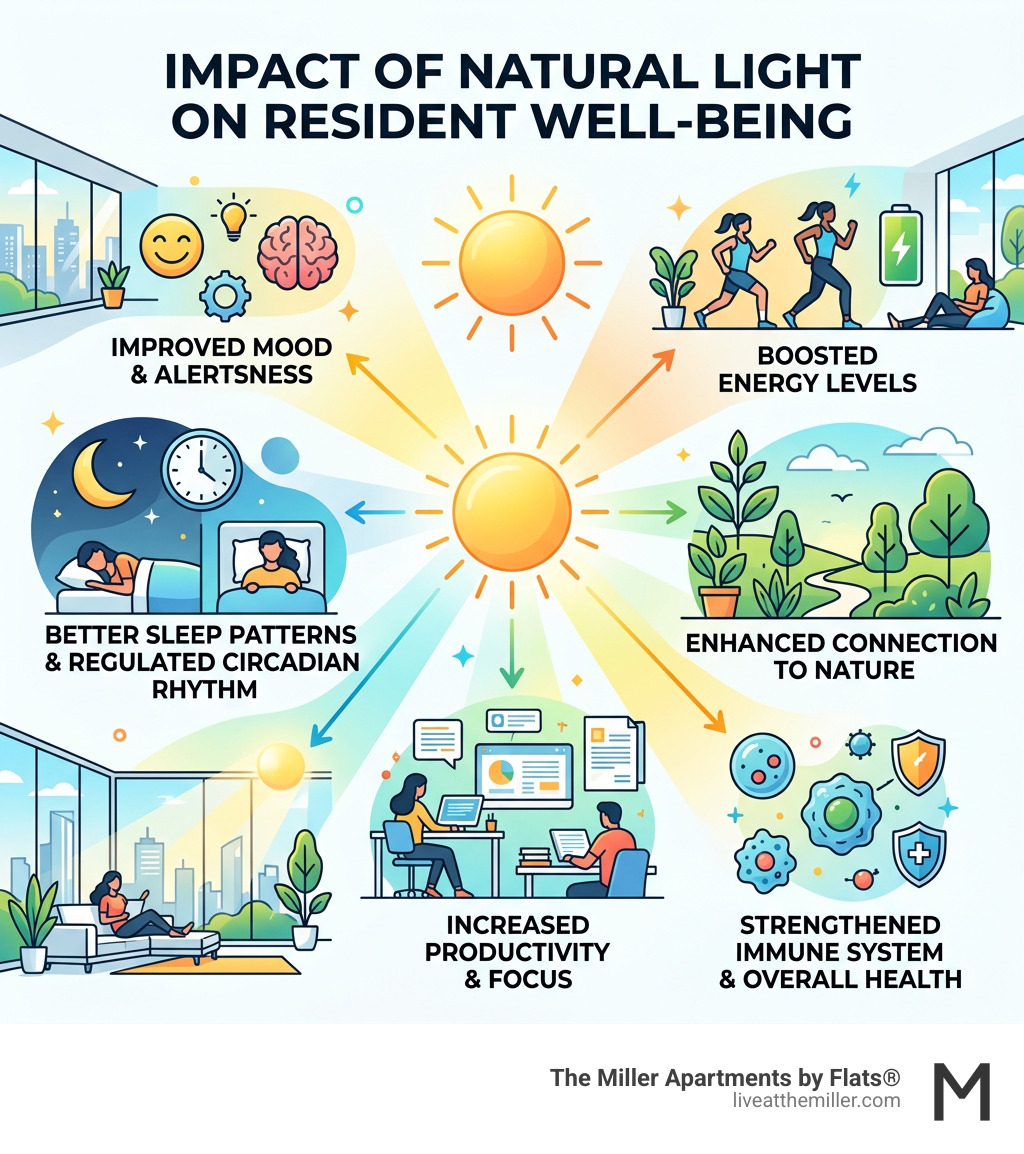 IMPACT OF NATURAL LIGHT ON RESIDENT WELL-BEING

IMPROVED MOOD & ALERTSNESS

BOOSTED ENERGY LEVELS

BETTER SLEEP PATTERNS & REGULATED CIRCADIAN RHYTHM

ENHANCED CONNECTION TO NATURE

INCREASED PRODUCTIVITY & FOCUS

STRENGTHENED IMMUNE SYSTEM & OVERALL HEALTH

The Miller Apartments by Flats®
liveatthemiller.com

M