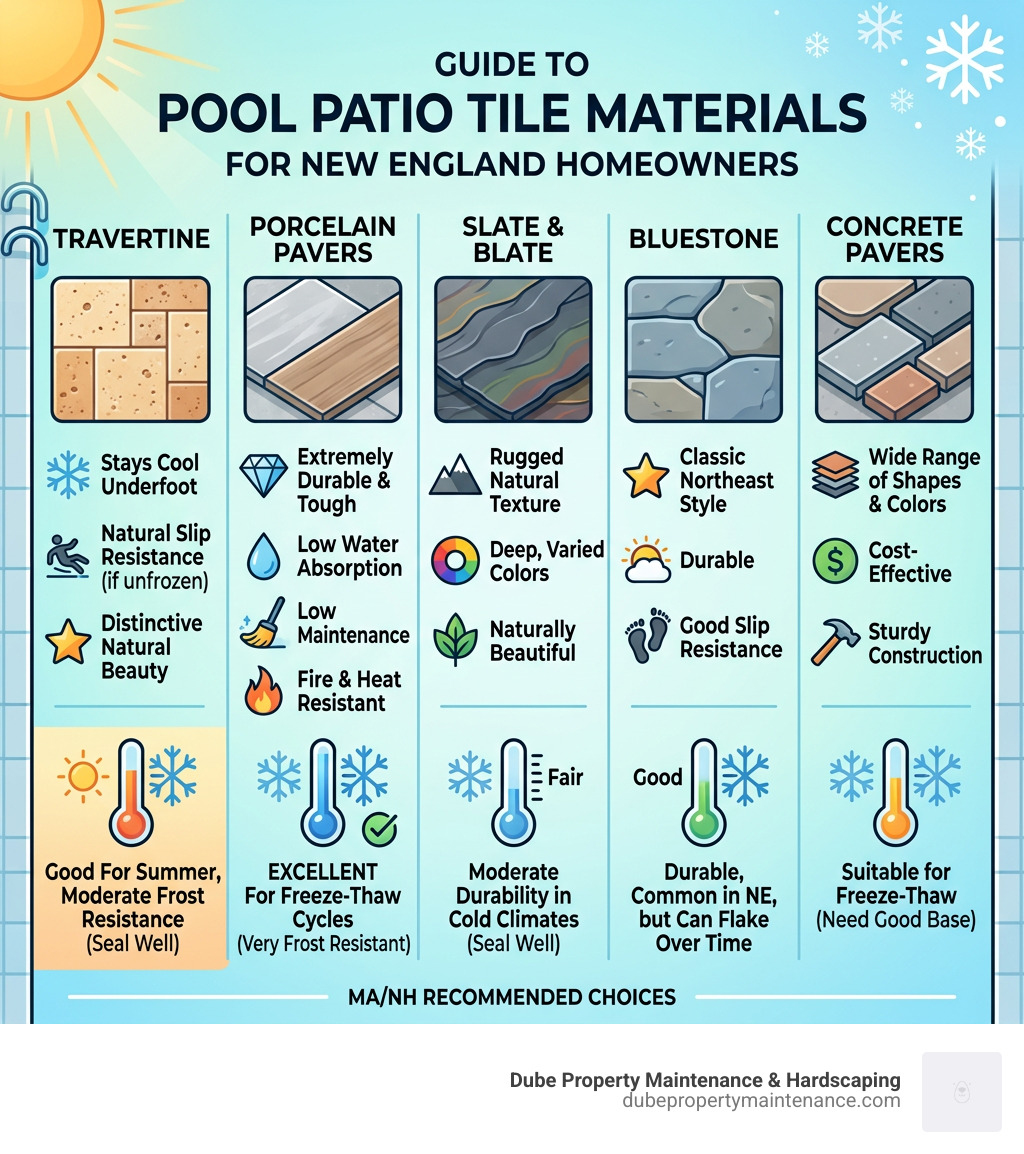 GUIDE TO
POOL PATIO TILE MATERIALS
FOR NEW ENGLAND HOMEOWNERS

TRAVERTINE

Stays Cool Underfoot

Natural Slip Resistance (if unfrozen)

Distinctive Natural Beauty

Good For Summer, Moderate Frost Resistance (Seal Well)

PORCELAIN PAVERS

Extremely Durable & Tough

Low Water Absorption

Low Maintenance

Fire & Heat Resistant

EXCELLENT For Freeze-Thaw Cycles (Very Frost Resistant)

SLATE & BLATE

Rugged Natural Texture

Deep, Varied Colors

Naturally Beautiful

Fair

Moderate Durability in Cold Climates (Seal Well)

BLUESTONE

Classic Northeast Style

Durable

Good Slip Resistance

Good

Durable, Common in NE, but Can Flake Over Time

CONCRETE PAVERS

Wide Range of Shapes & Colors

Cost-Effective

Sturdy Construction

Suitable for Freeze-Thaw (Need Good Base)

MA/NH RECOMMENDED CHOICES

Dube Property Maintenance & Hardscaping
dubepropertymaintenance.com