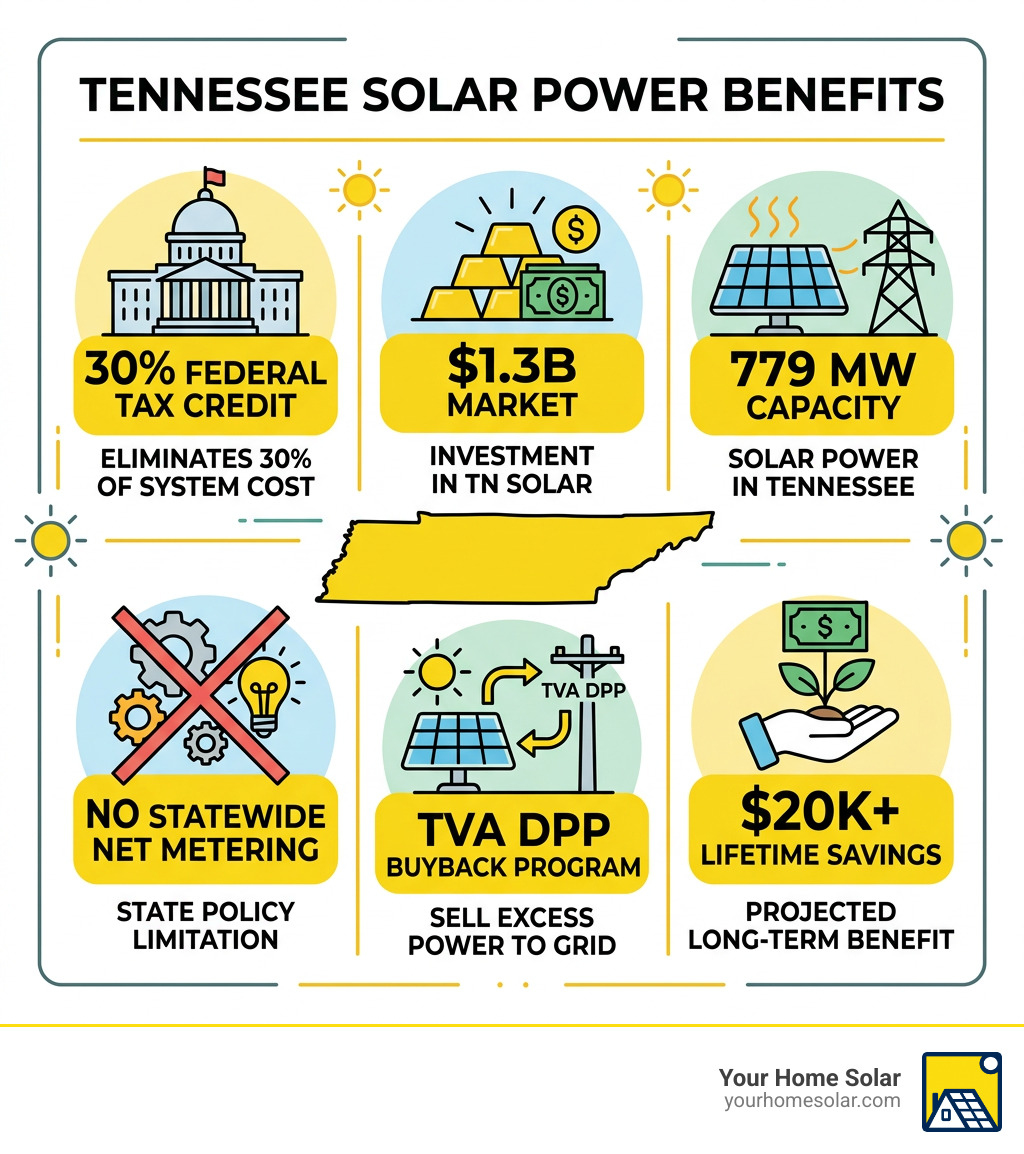 TENNESSEE SOLAR POWER BENEFITS

30% FEDERAL TAX CREDIT

ELIMINATES 30% OF SYSTEM COST

$1.3B MARKET

INVESTMENT IN TN SOLAR

779 MW CAPACITY

SOLAR POWER IN TENNESSEE

NO STATEWIDE NET METERING

STATE POLICY LIMITATION

TVA DPP

TVA DPP BUYBACK PROGRAM

SELL EXCESS POWER TO GRID

$20K+ LIFETIME SAVINGS

PROJECTED LONG-TERM BENEFIT

Your Home Solar
yourhomesolar.com