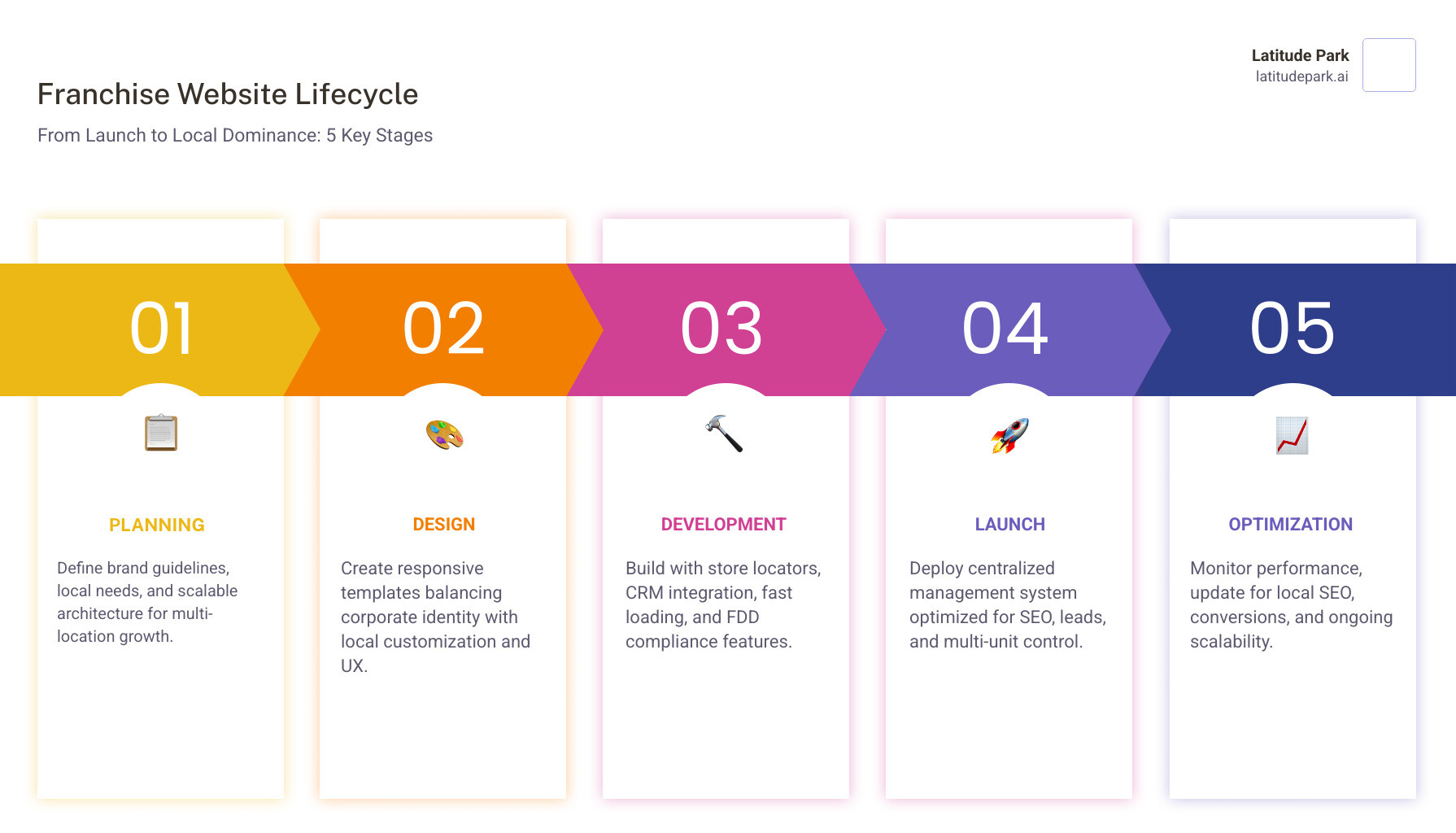 Latitude Park
latitudepark.ai

Franchise Website Lifecycle

From Launch to Local Dominance: 5 Key Stages

01

PLANNING

Define brand guidelines, local needs, and scalable architecture for multi-location growth.

02

DESIGN

Create responsive templates balancing corporate identity with local customization and UX.

03

DEVELOPMENT

Build with store locators, CRM integration, fast loading, and FDD compliance features.

04

LAUNCH

Deploy centralized management system optimized for SEO, leads, and multi-unit control.

05

OPTIMIZATION

Monitor performance, update for local SEO, conversions, and ongoing scalability.