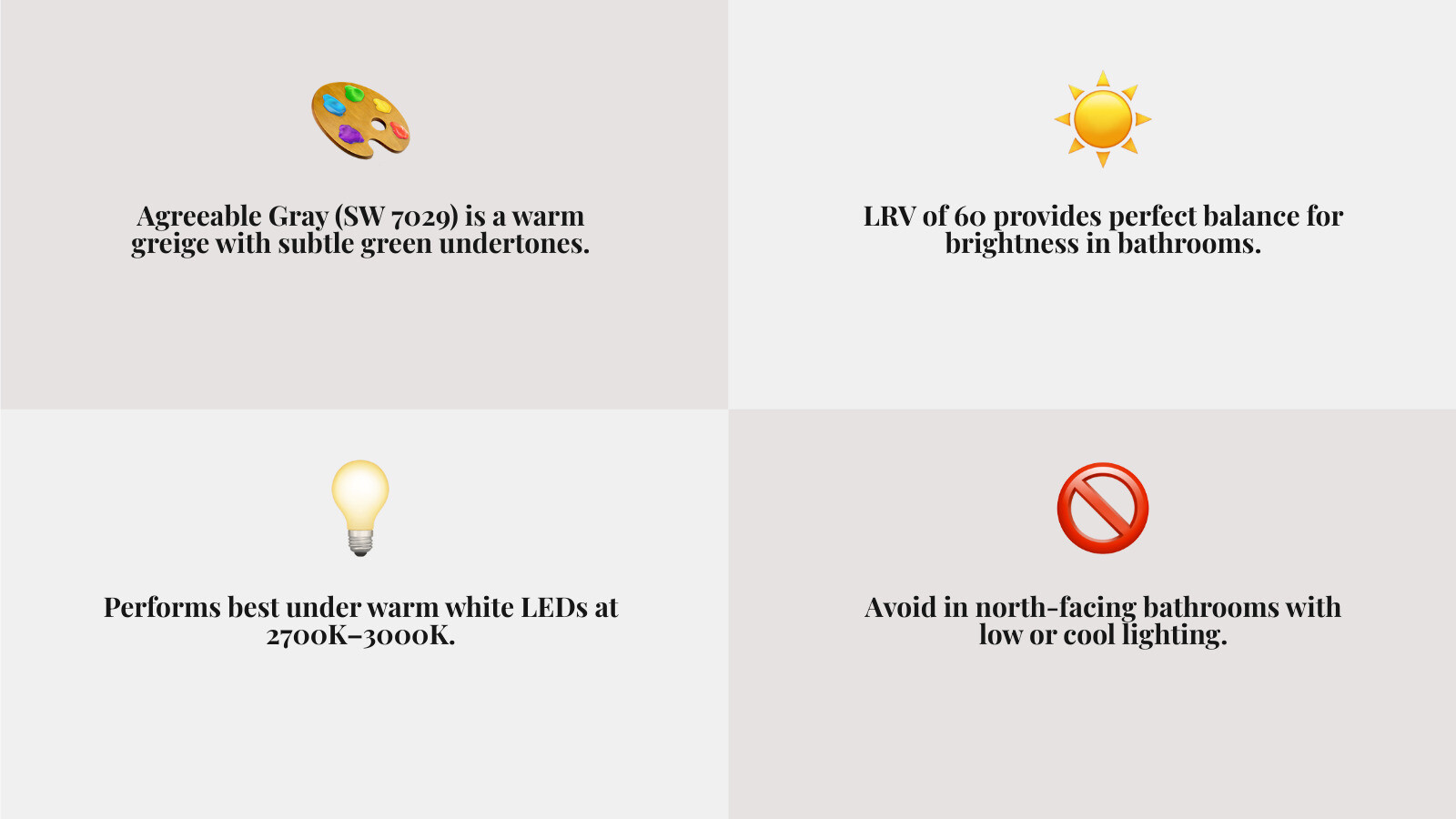 Agreeable Gray (SW 7029) is a warm greige with subtle green undertones.

LRV of 60 provides perfect balance for brightness in bathrooms.

Performs best under warm white LEDs at 2700K–3000K.

Avoid in north-facing bathrooms with low or cool lighting.