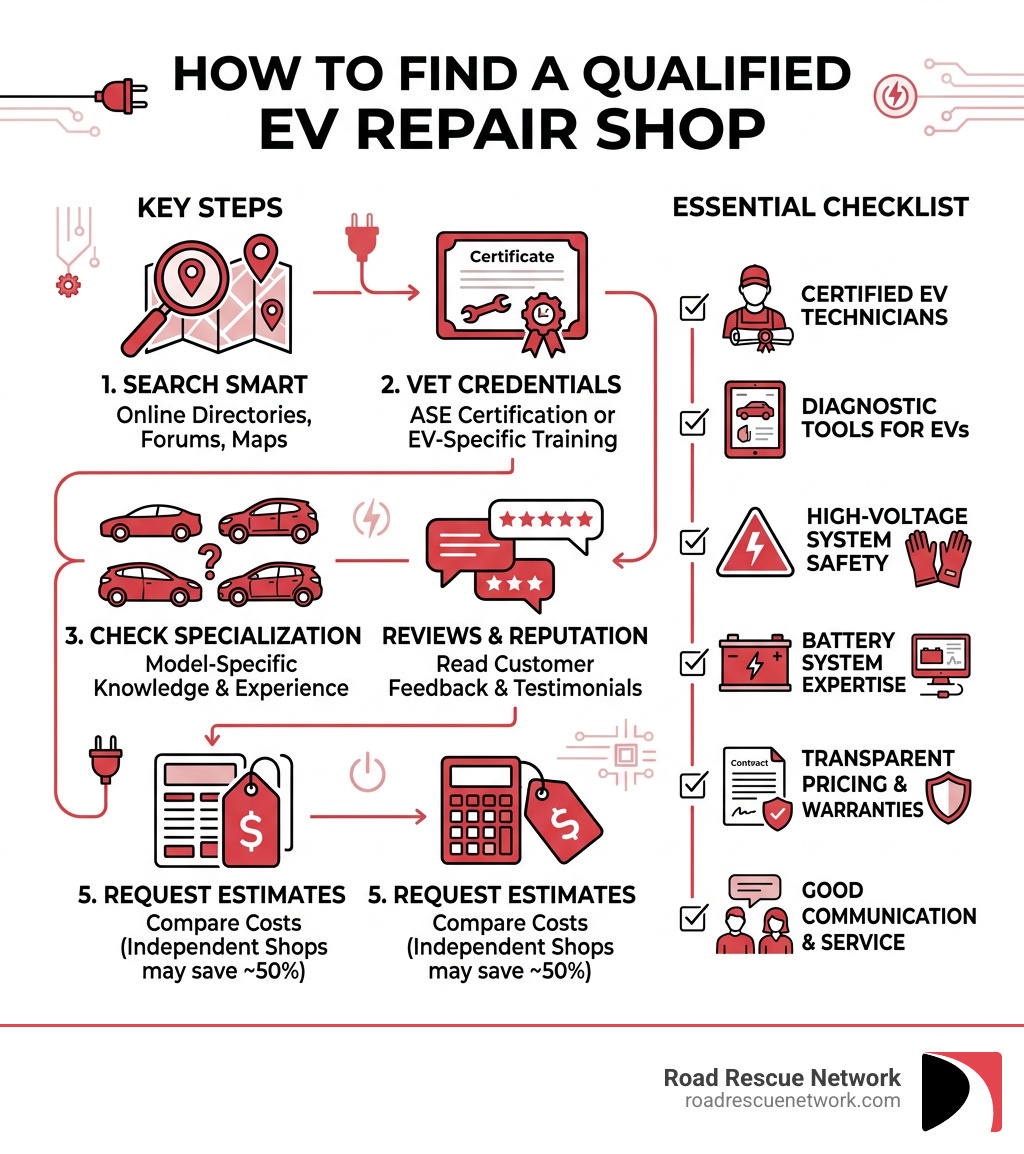 HOW TO FIND A QUALIFIED EV REPAIR SHOP

KEY STEPS

Certificate

1. SEARCH SMART
Online Directories, Forums, Maps

2. VET CREDENTIALS
ASE Certification or EV-Specific Training

3. CHECK SPECIALIZATION
Model-Specific Knowledge & Experience

REVIEWS & REPUTATION
Read Customer Feedback & Testimonials

5. REQUEST ESTIMATES
Compare Costs (Independent Shops may save ~50%)

5. REQUEST ESTIMATES
Compare Costs (Independent Shops may save ~50%)

ESSENTIAL CHECKLIST

CERTIFIED EV TECHNICIANS

DIAGNOSTIC TOOLS FOR EVs

HIGH-VOLTAGE SYSTEM SAFETY

BATTERY SYSTEM EXPERTISE

Contract

TRANSPARENT PRICING & WARRANTIES

GOOD COMMUNICATION & SERVICE

Road Rescue Network
roadrescuenetwork.com