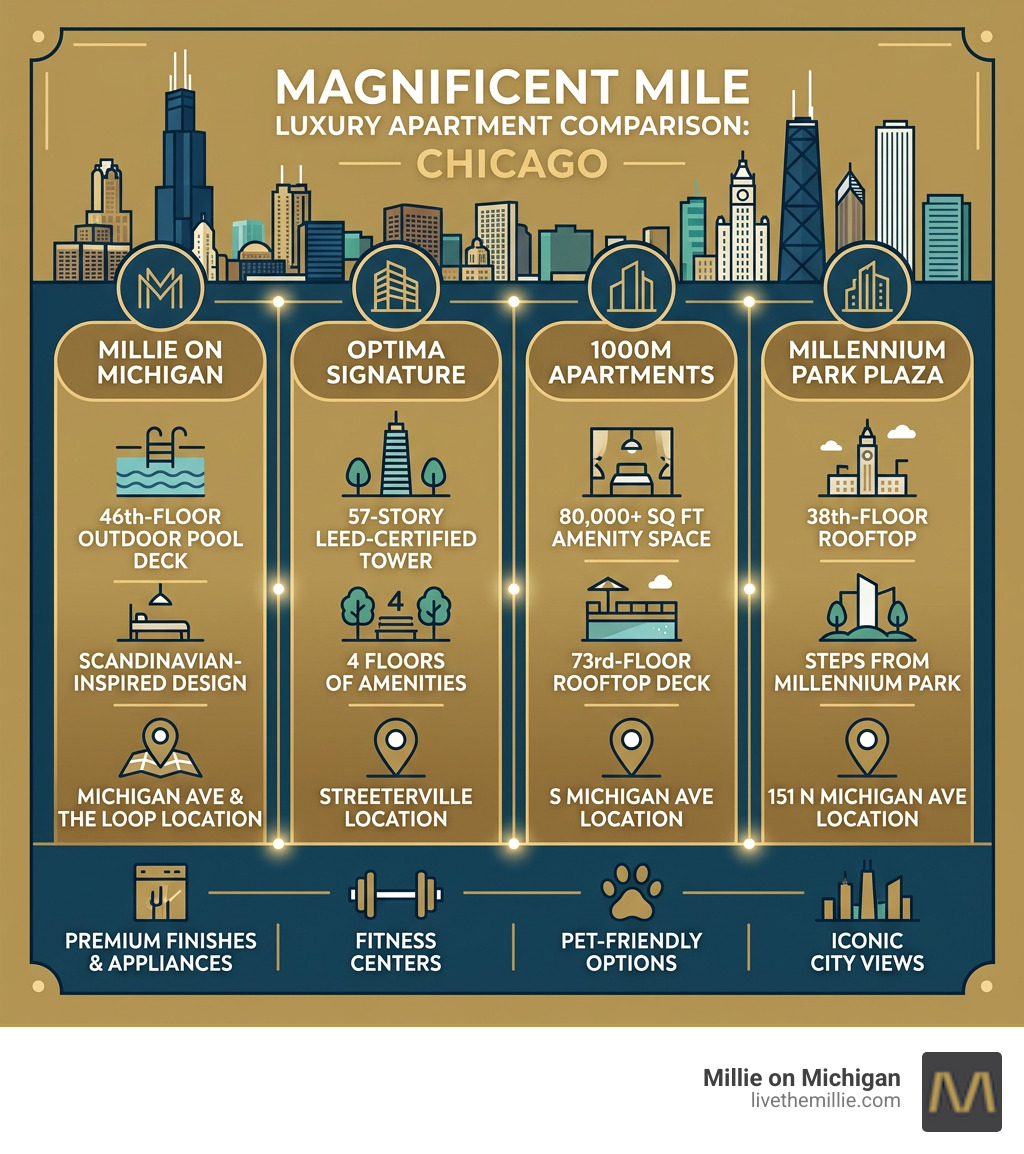 MAGNIFICENT MILE
LUXURY APARTMENT COMPARISON:
CHICAGO

MILLIE ON MICHIGAN

46th-FLOOR OUTDOOR POOL DECK

SCANDINAVIAN-INSPIRED DESIGN

MICHIGAN AVE & THE LOOP LOCATION

OPTIMA SIGNATURE

57-STORY LEED-CERTIFIED TOWER

4

4 FLOORS OF AMENITIES

STREETERVILLE LOCATION

1000M APARTMENTS

80,000+ SQ FT AMENITY SPACE

73rd-FLOOR ROOFTOP DECK

S MICHIGAN AVE LOCATION

MILLENNIUM PARK PLAZA

38th-FLOOR ROOFTOP

STEPS FROM MILLENNIUM PARK

151 N MICHIGAN AVE LOCATION

PREMIUM FINISHES & APPLIANCES

FITNESS CENTERS

PET-FRIENDLY OPTIONS

ICONIC CITY VIEWS

Millie on Michigan
livethemillie.com