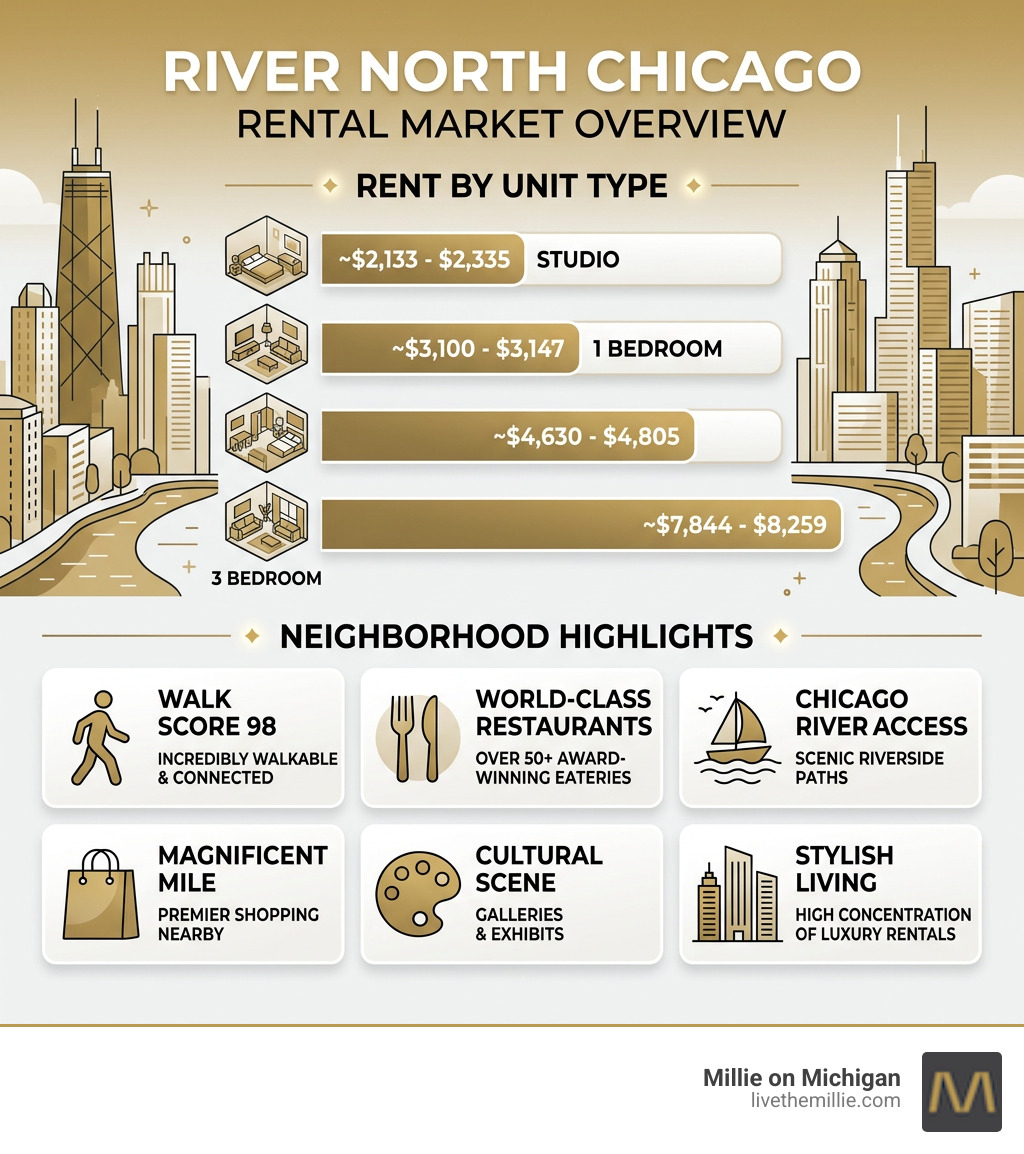 RIVER NORTH CHICAGO
RENTAL MARKET OVERVIEW

RENT BY UNIT TYPE

~$2,133 - $2,335 STUDIO

~$3,100 - $3,147 1 BEDROOM

~$4,630 - $4,805

~$7,844 - $8,259

3 BEDROOM

NEIGHBORHOOD HIGHLIGHTS

WALK SCORE 98
INCREDIBLY WALKABLE & CONNECTED

WORLD-CLASS RESTAURANTS
OVER 50+ AWARD-WINNING EATERIES

CHICAGO RIVER ACCESS
SCENIC RIVERSIDE PATHS

MAGNIFICENT MILE
PREMIER SHOPPING NEARBY

CULTURAL SCENE
GALLERIES & EXHIBITS

STYLISH LIVING
HIGH CONCENTRATION OF LUXURY RENTALS

Millie on Michigan
livethemillie.com
M