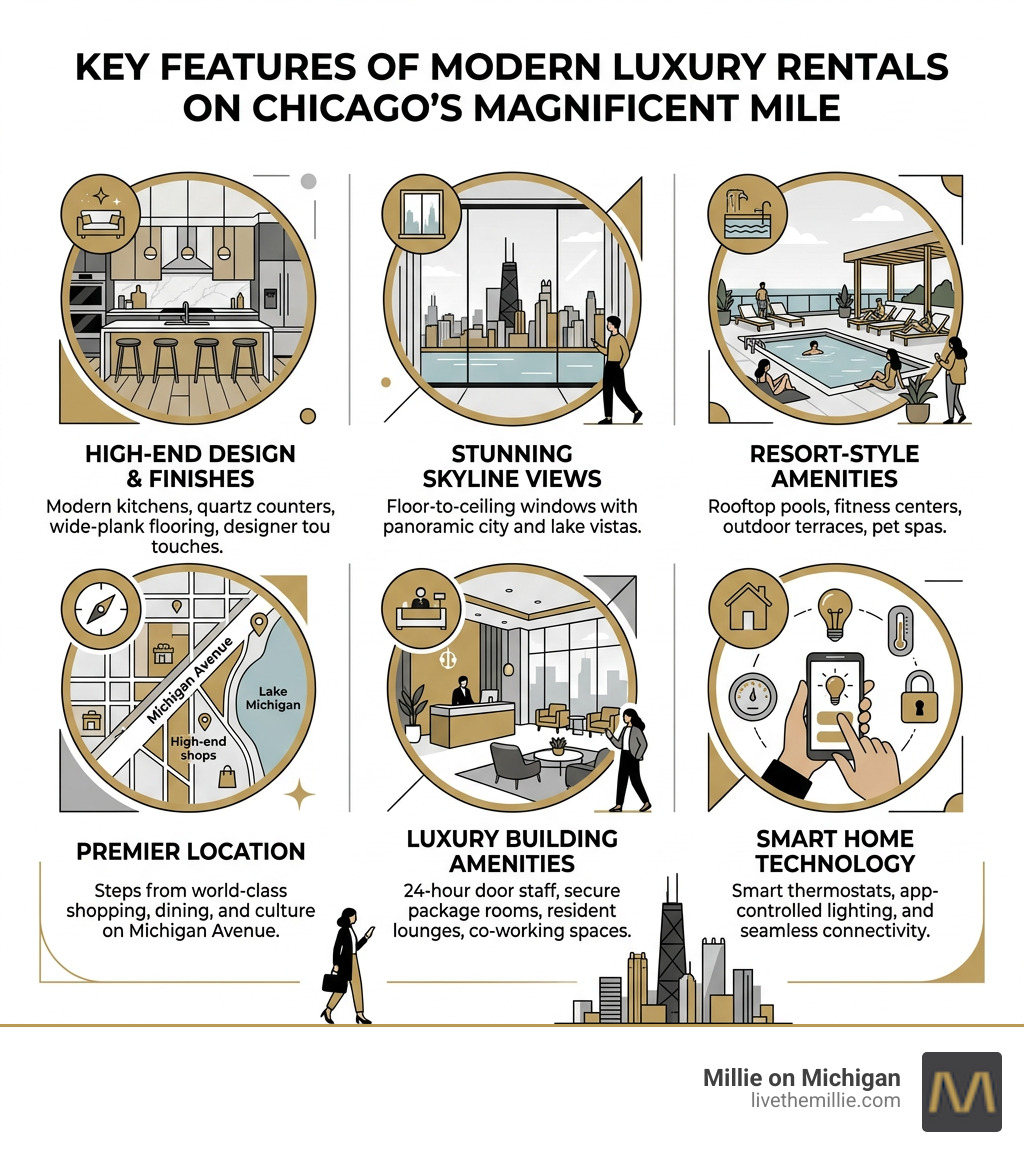 KEY FEATURES OF MODERN LUXURY RENTALS ON CHICAGO'S MAGNIFICENT MILE

HIGH-END DESIGN & FINISHES
Modern kitchens, quartz counters, wide-plank flooring, designer tou touches.

STUNNING SKYLINE VIEWS
Floor-to-ceiling windows with panoramic city and lake vistas.

RESORT-STYLE AMENITIES
Rooftop pools, fitness centers, outdoor terraces, pet spas.

Michigan Avenue
Lake Michigan
High-end shops

PREMIER LOCATION
Steps from world-class shopping, dining, and culture on Michigan Avenue.

LUXURY BUILDING AMENITIES
24-hour door staff, secure package rooms, resident lounges, co-working spaces.

SMART HOME TECHNOLOGY
Smart thermostats, app-controlled lighting, and seamless connectivity.

Millie on Michigan
livethemillie.com
M