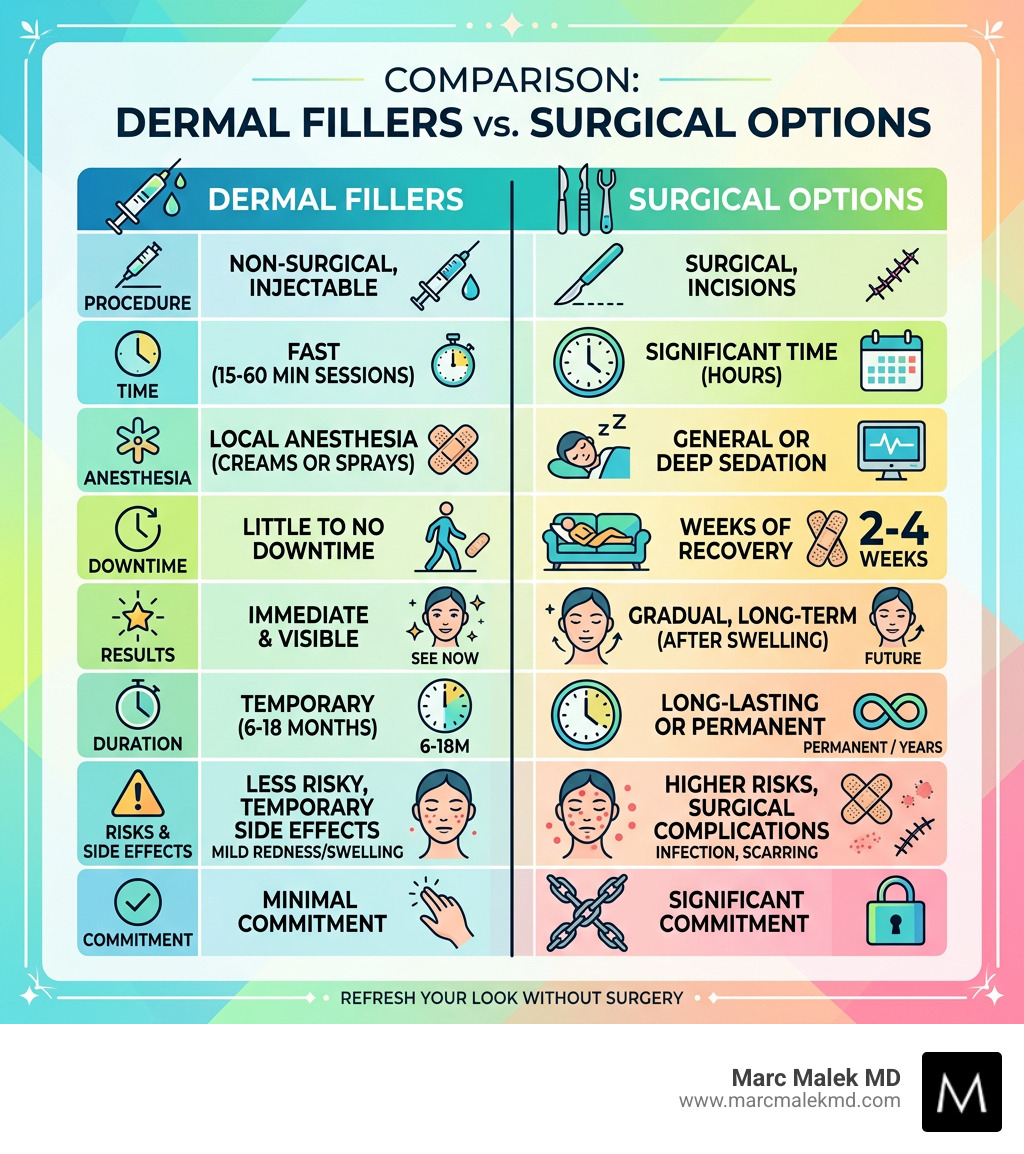 COMPARISON:
DERMAL FILLERS vs. SURGICAL OPTIONS

| | DERMAL FILLERS | SURGICAL OPTIONS |
|---|---|---|
| PROCEDURE | NON-SURGICAL, INJECTABLE | SURGICAL, INCISIONS |
| TIME | FAST (15-60 MIN SESSIONS) | SIGNIFICANT TIME (HOURS) |
| ANESTHESIA | LOCAL ANESTHESIA (CREAMS OR SPRAYS) | GENERAL OR DEEP SEDATION |
| DOWNTIME | LITTLE TO NO DOWNTIME | WEEKS OF RECOVERY 2-4 WEEKS |
| RESULTS | IMMEDIATE & VISIBLE SEE NOW | GRADUAL, LONG-TERM (AFTER SWELLING) FUTURE |
| DURATION | TEMPORARY (6-18 MONTHS) 6-18M | LONG-LASTING OR PERMANENT PERMANENT / YEARS |
| RISKS & SIDE EFFECTS | LESS RISKY, TEMPORARY SIDE EFFECTS MILD REDNESS/SWELLING | HIGHER RISKS, SURGICAL COMPLICATIONS INFECTION, SCARRING |
| COMMITMENT | MINIMAL COMMITMENT | SIGNIFICANT COMMITMENT |

REFRESH YOUR LOOK WITHOUT SURGERY

Marc Malek MD
www.marcmalekmd.com
M