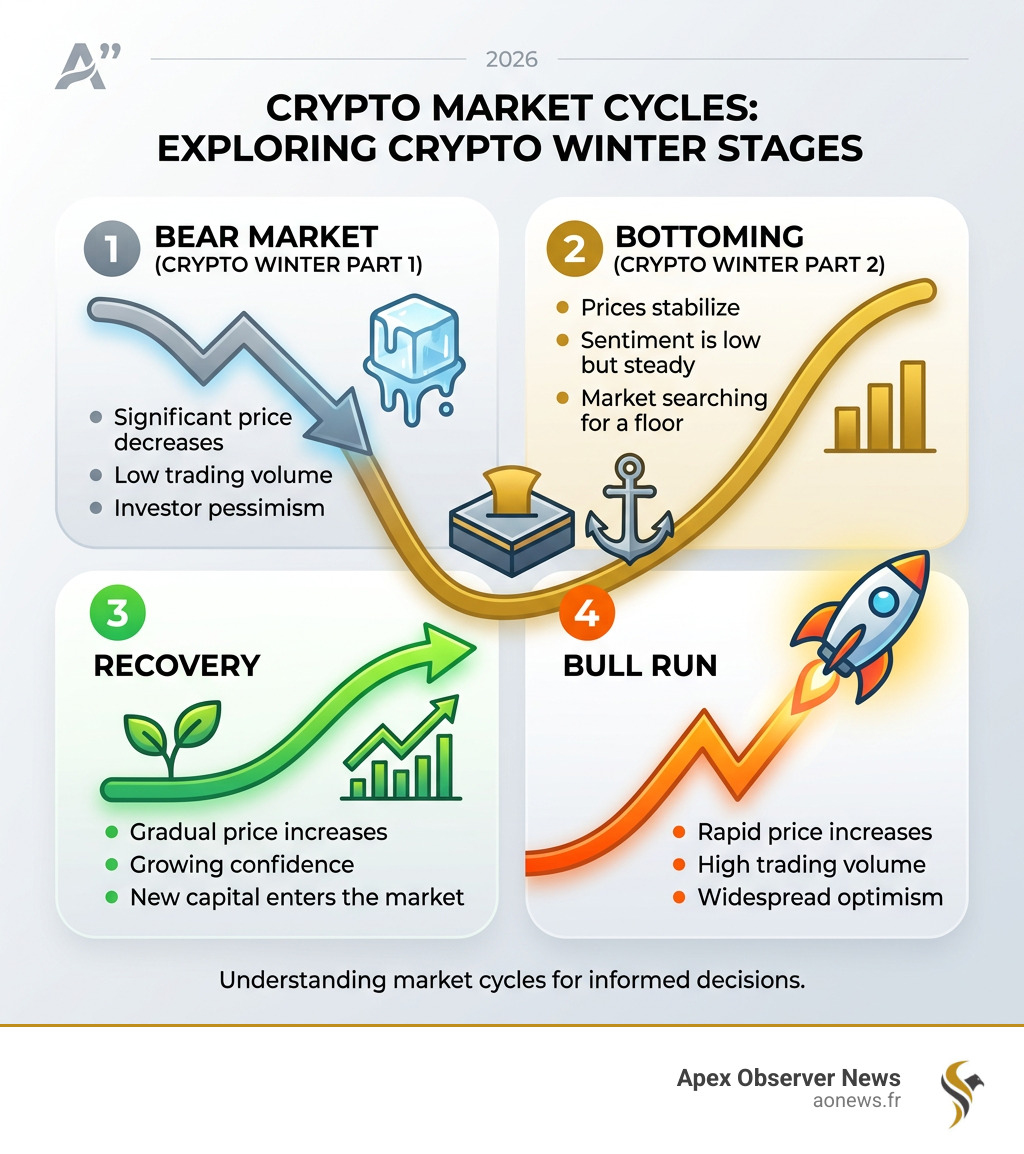 A"

2026

CRYPTO MARKET CYCLES: EXPLORING CRYPTO WINTER STAGES

1 BEAR MARKET (CRYPTO WINTER PART 1)

- Significant price decreases
- Low trading volume
- Investor pessimism

2 BOTTOMING (CRYPTO WINTER PART 2)

- Prices stabilize
- Sentiment is low but steady
- Market searching for a floor

3 RECOVERY

- Gradual price increases
- Growing confidence
- New capital enters the market

4 BULL RUN

- Rapid price increases
- High trading volume
- Widespread optimism

Understanding market cycles for informed decisions.

Apex Observer News
aonews.fr