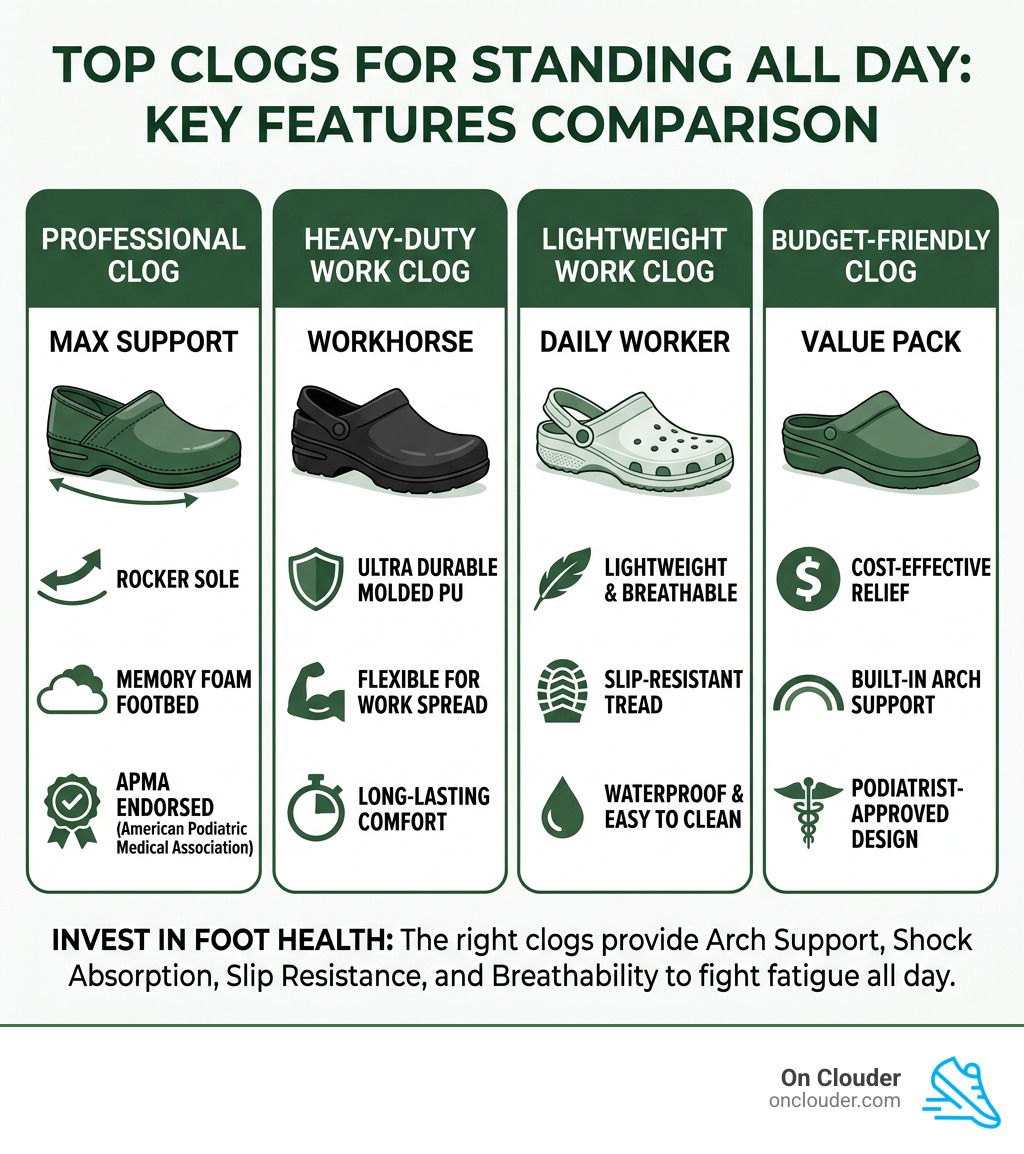 TOP CLOGS FOR STANDING ALL DAY: KEY FEATURES COMPARISON

PROFESSIONAL CLOG

MAX SUPPORT

ROCKER SOLE

MEMORY FOAM FOOTBED

APMA ENDORSED (American Podiatric Medical Association)

HEAVY-DUTY WORK CLOG

WORKHORSE

ULTRA DURABLE MOLDED PU

FLEXIBLE FOR WORK SPREAD

LONG-LASTING COMFORT

LIGHTWEIGHT WORK CLOG

DAILY WORKER

LIGHTWEIGHT & BREATHABLE

SLIP-RESISTANT TREAD

WATERPROOF & EASY TO CLEAN

BUDGET-FRIENDLY CLOG

VALUE PACK

COST-EFFECTIVE RELIEF

BUILT-IN ARCH SUPPORT

PODIATRIST-APPROVED DESIGN

INVEST IN FOOT HEALTH: The right clogs provide Arch Support, Shock Absorption, Slip Resistance, and Breathability to fight fatigue all day.

On Clouder
onclouder.com