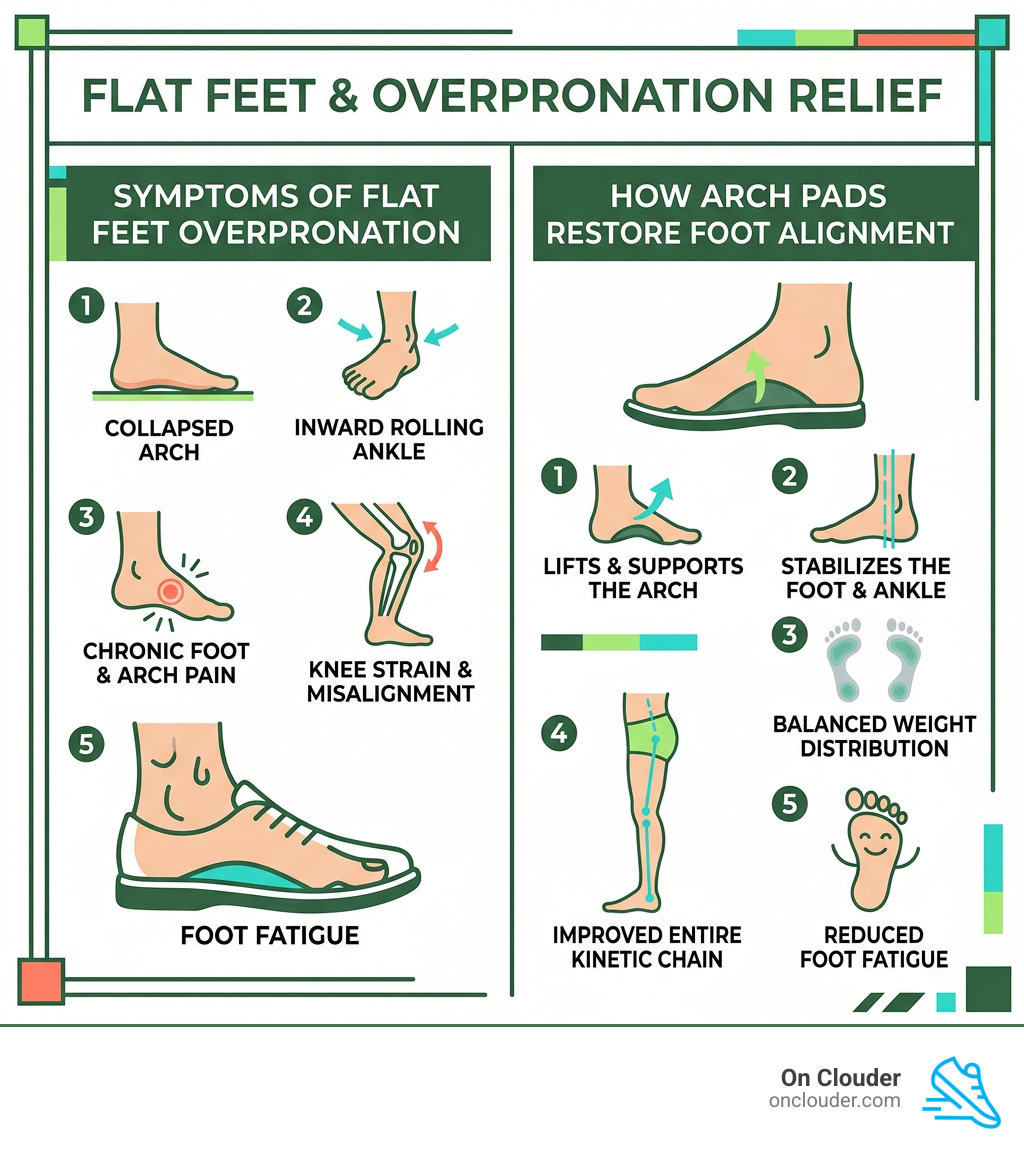 FLAT FEET & OVERPRONATION RELIEF

SYMPTOMS OF FLAT FEET OVERPRONATION

1
COLLAPSED ARCH

2
INWARD ROLLING ANKLE

3
CHRONIC FOOT & ARCH PAIN

4
KNEE STRAIN & MISALIGNMENT

5
FOOT FATIGUE

HOW ARCH PADS RESTORE FOOT ALIGNMENT

1
LIFTS & SUPPORTS THE ARCH

2
STABILIZES THE FOOT & ANKLE

3
BALANCED WEIGHT DISTRIBUTION

4
IMPROVED ENTIRE KINETIC CHAIN

5
REDUCED FOOT FATIGUE

On Clouder
onclouder.com