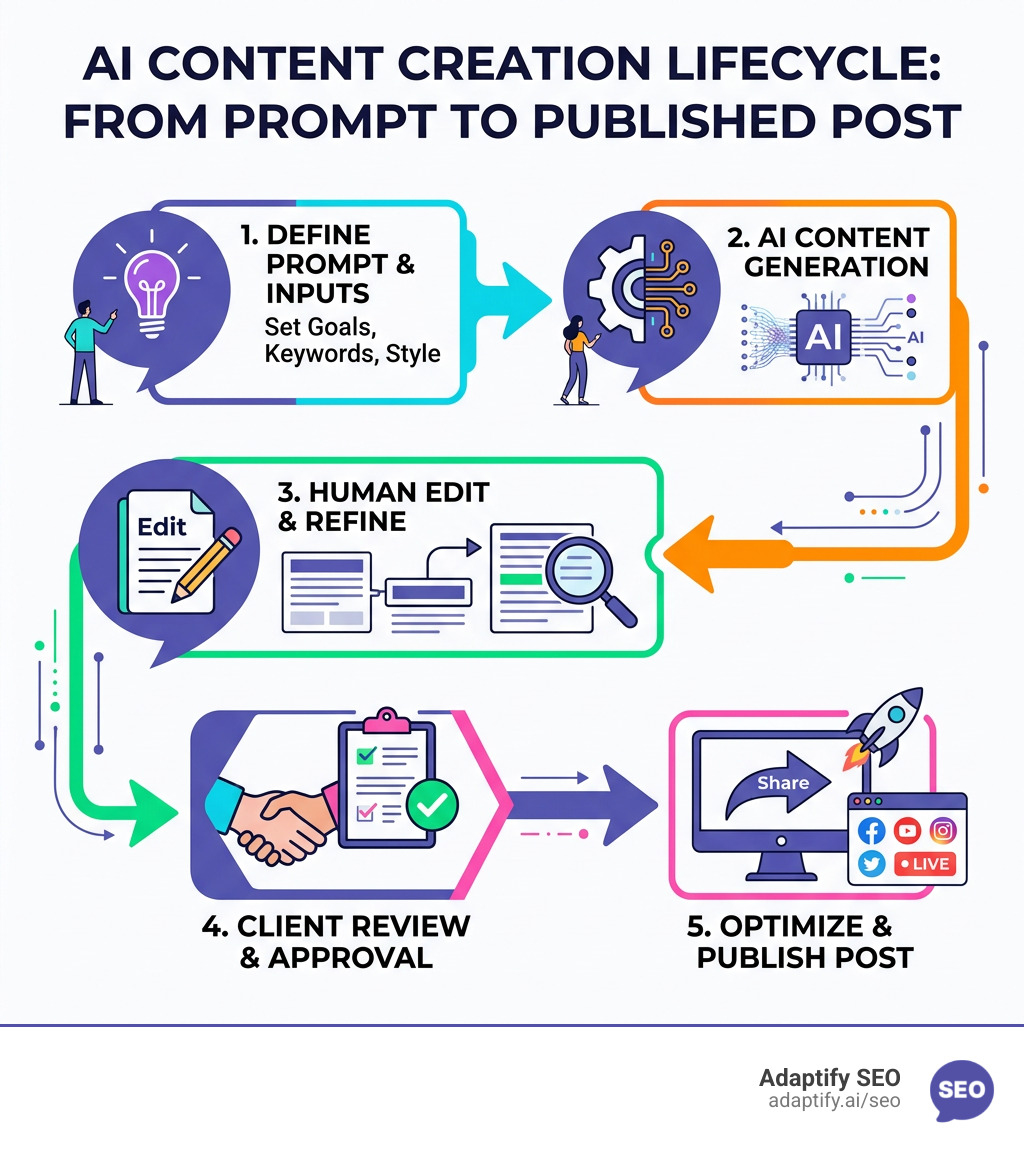 AI CONTENT CREATION LIFECYCLE: FROM PROMPT TO PUBLISHED POST

1. DEFINE PROMPT & INPUTS
Set Goals, Keywords, Style

2. AI CONTENT GENERATION
AI
AI

3. HUMAN EDIT & REFINE
Edit

4. CLIENT REVIEW & APPROVAL

Share
LIVE

5. OPTIMIZE & PUBLISH POST

Adaptify SEO
adaptify.ai/seo
SEO