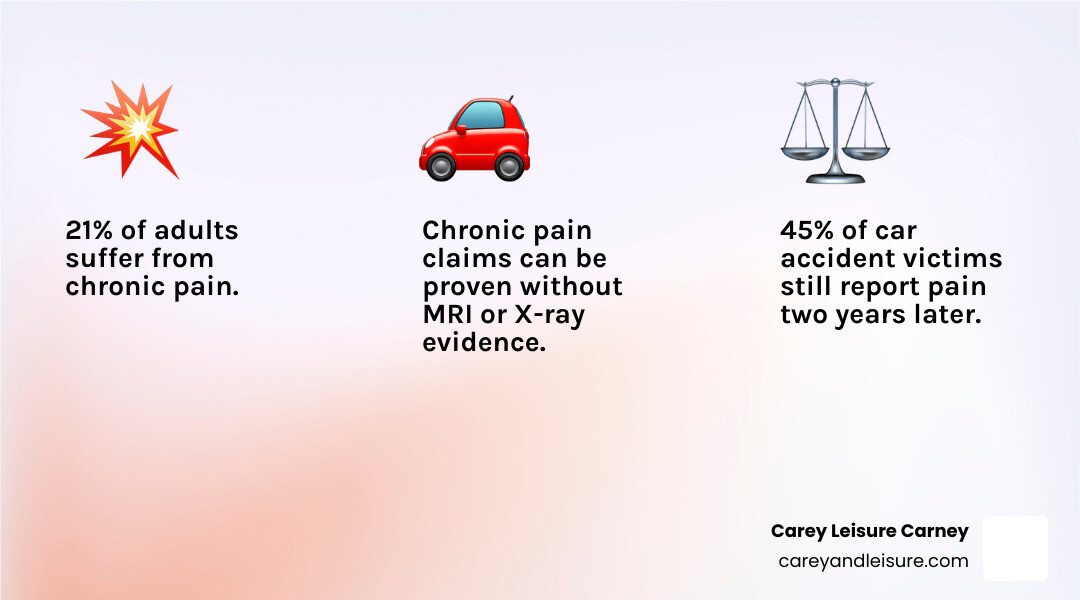 21% of adults suffer from chronic pain.

Chronic pain claims can be proven without MRI or X-ray evidence.

45% of car accident victims still report pain two years later.

Carey Leisure Carney
careyandleisure.com