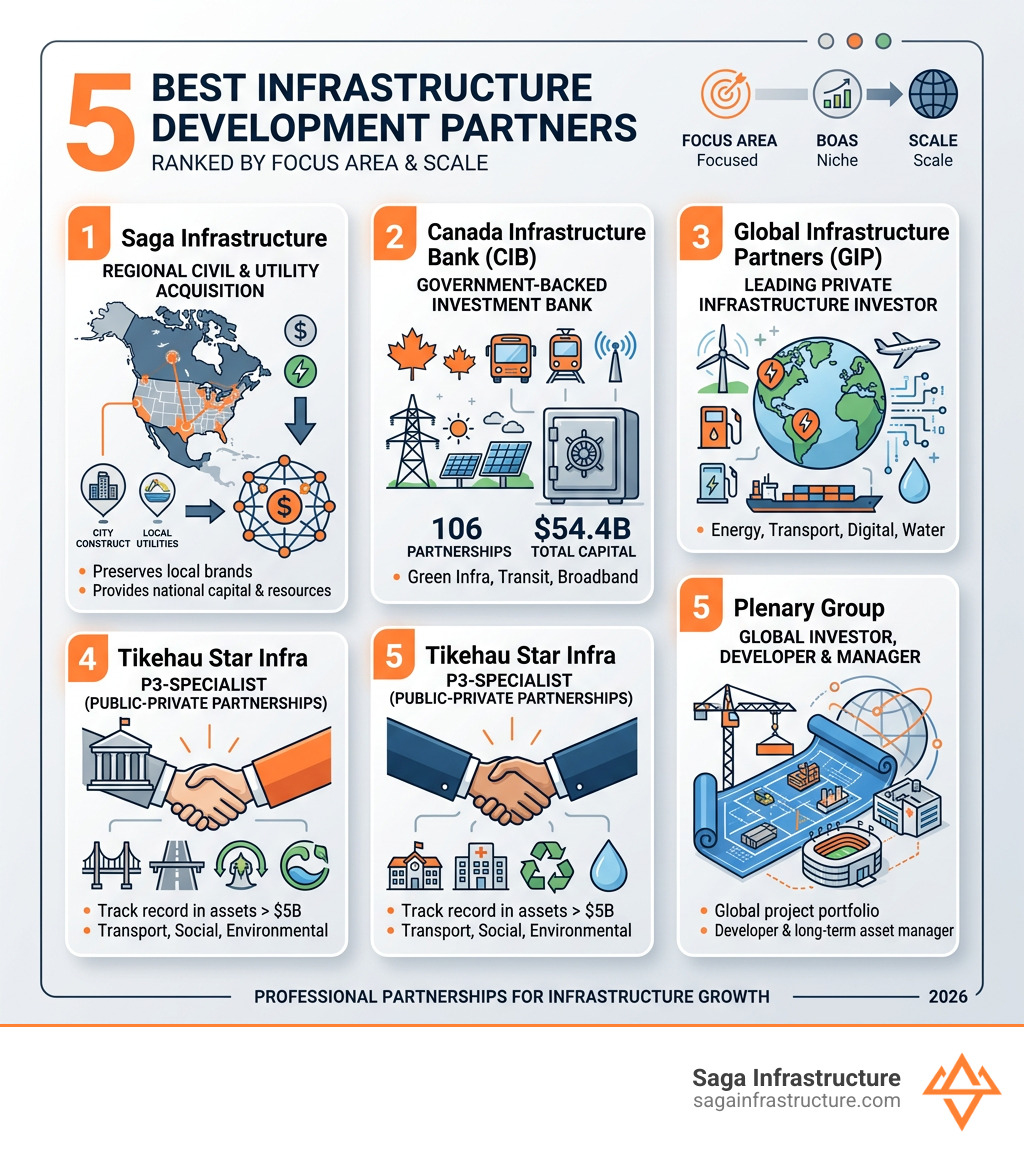 5 BEST INFRASTRUCTURE DEVELOPMENT PARTNERS
RANKED BY FOCUS AREA & SCALE

FOCUS AREA
Focused

BOAS
Niche

SCALE
Scale

1 Saga Infrastructure
REGIONAL CIVIL & UTILITY ACQUISITION

CITY CONSTRUCT
LOCAL UTILITIES

• Preserves local brands
• Provides national capital & resources

2 Canada Infrastructure Bank (CIB)
GOVERNMENT-BACKED INVESTMENT BANK

106
PARTNERSHIPS
$54.4B
TOTAL CAPITAL

• Green Infra, Transit, Broadband

3 Global Infrastructure Partners (GIP)
LEADING PRIVATE INFRASTRUCTURE INVESTOR

• Energy, Transport, Digital, Water

4 Tikehau Star Infra
P3-SPECIALIST (PUBLIC-PRIVATE PARTNERSHIPS)

• Track record in assets > $5B
• Transport, Social, Environmental

5 Tikehau Star Infra
P3-SPECIALIST (PUBLIC-PRIVATE PARTNERSHIPS)

• Track record in assets > $5B
• Transport, Social, Environmental

5 Plenary Group
GLOBAL INVESTOR, DEVELOPER & MANAGER

• Global project portfolio
• Developer & long-term asset manager

PROFESSIONAL PARTNERSHIPS FOR INFRASTRUCTURE GROWTH
2026

Saga Infrastructure
sagainfrastructure.com