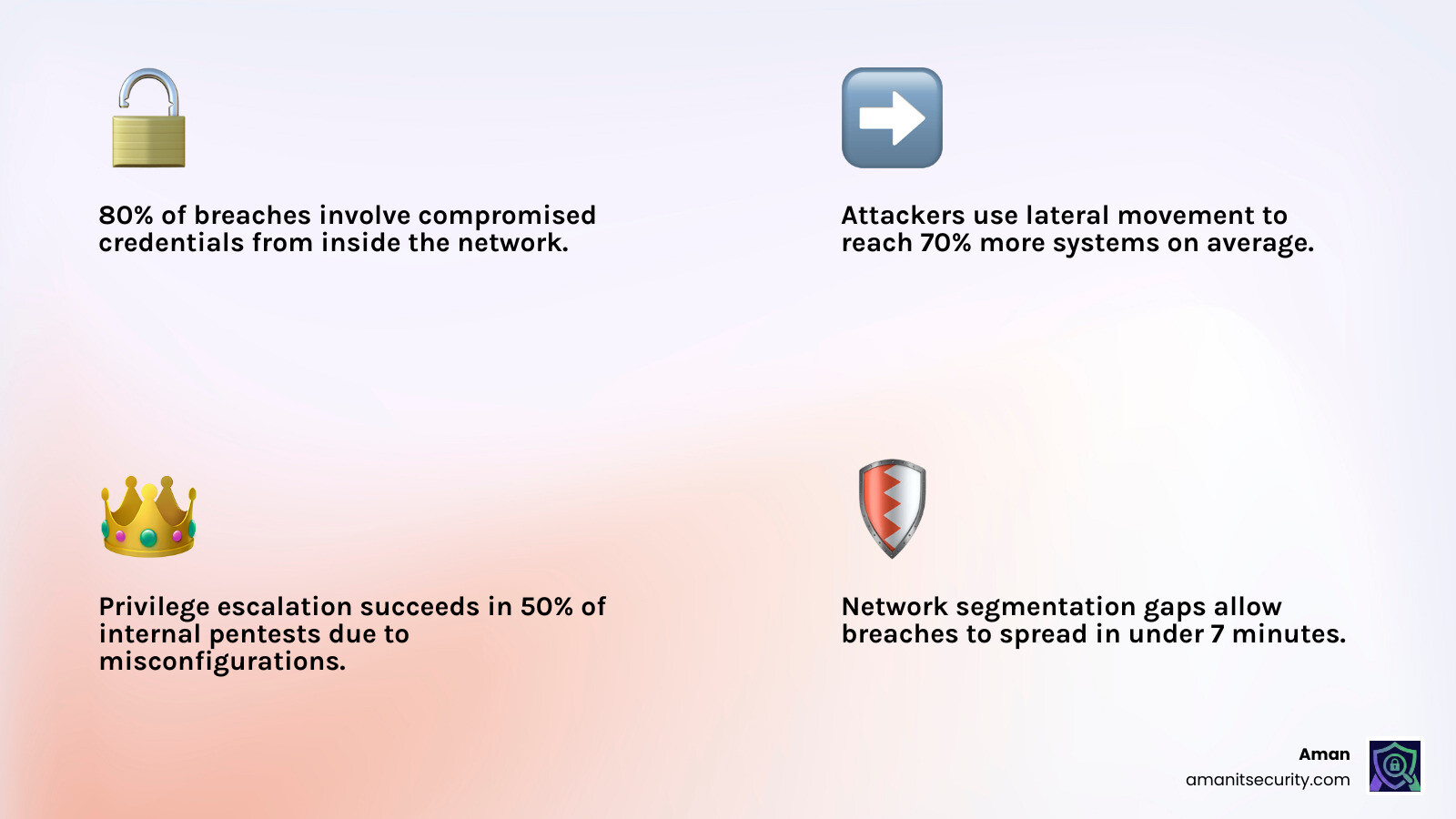 80% of breaches involve compromised credentials from inside the network.

Attackers use lateral movement to reach 70% more systems on average.

Privilege escalation succeeds in 50% of internal pentests due to misconfigurations.

Network segmentation gaps allow breaches to spread in under 7 minutes.

Aman
amanitsecurity.com