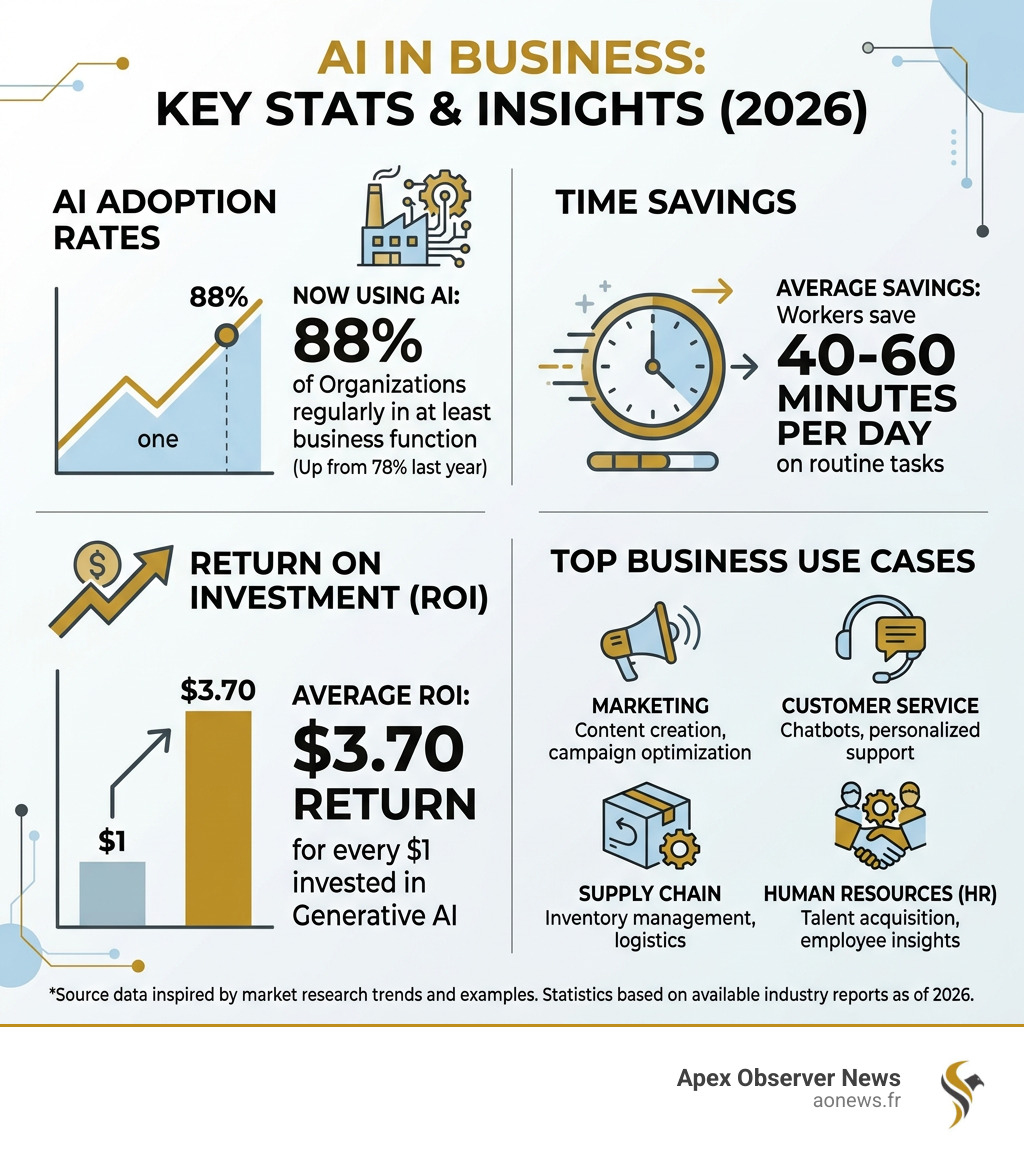 AI IN BUSINESS:
KEY STATS & INSIGHTS (2026)

AI ADOPTION RATES

88%

one

NOW USING AI:
88%
of Organizations regularly in at least business function
(Up from 78% last year)

TIME SAVINGS

AVERAGE SAVINGS:
Workers save
40-60 MINUTES PER DAY
on routine tasks

RETURN ON INVESTMENT (ROI)

$3.70

$1

AVERAGE ROI:
$3.70 RETURN
for every $1 invested in Generative AI

TOP BUSINESS USE CASES

MARKETING
Content creation, campaign optimization

CUSTOMER SERVICE
Chatbots, personalized support

SUPPLY CHAIN
Inventory management, logistics

HUMAN RESOURCES (HR)
Talent acquisition, employee insights

*Source data inspired by market research trends and examples. Statistics based on available industry reports as of 2026.

Apex Observer News
aonews.fr