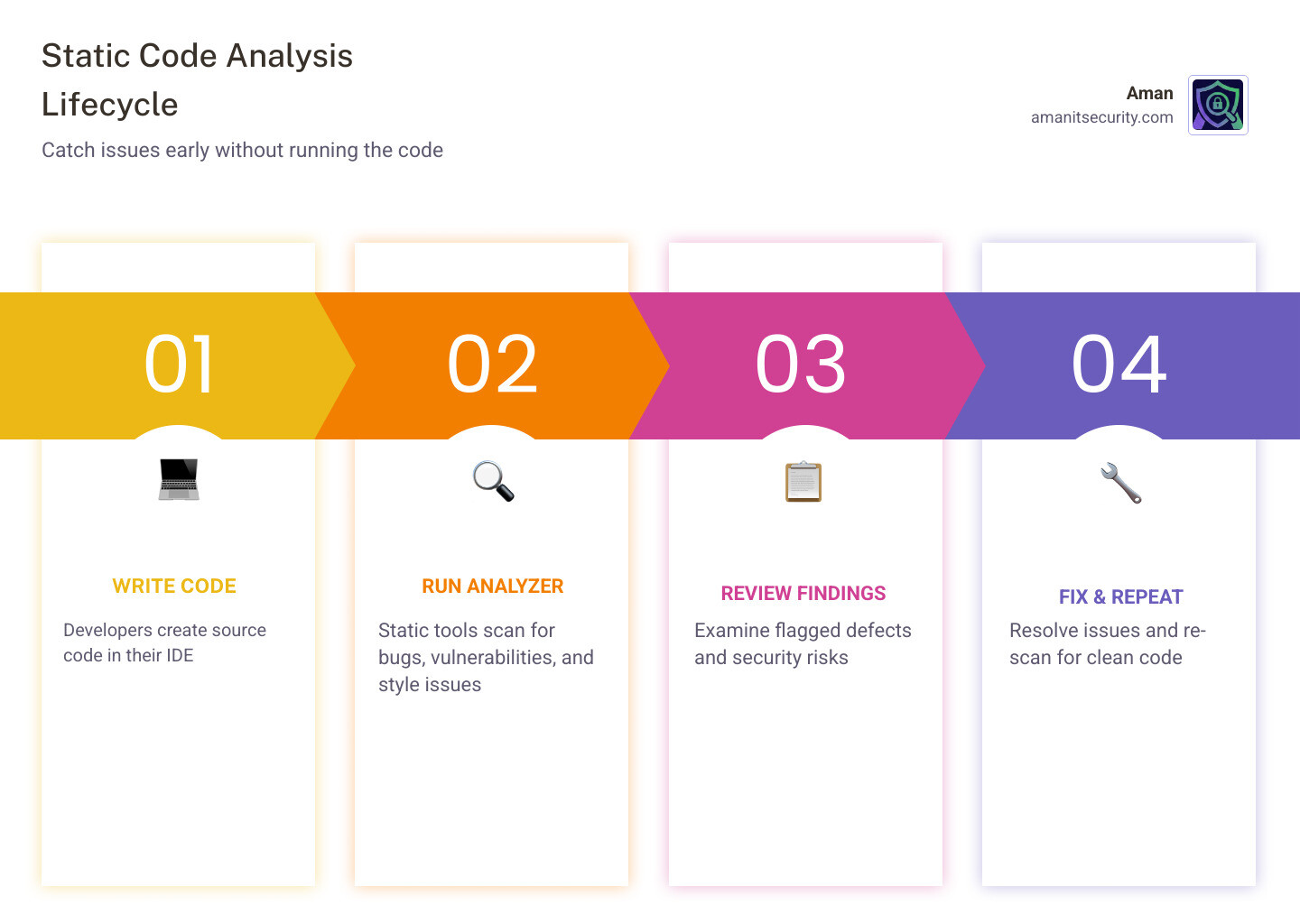 Static Code Analysis Lifecycle

Catch issues early without running the code

Aman
amanitsecurity.com

01

WRITE CODE

Developers create source code in their IDE

02

RUN ANALYZER

Static tools scan for bugs, vulnerabilities, and style issues

03

REVIEW FINDINGS

Examine flagged defects and security risks

04

FIX & REPEAT

Resolve issues and re-scan for clean code