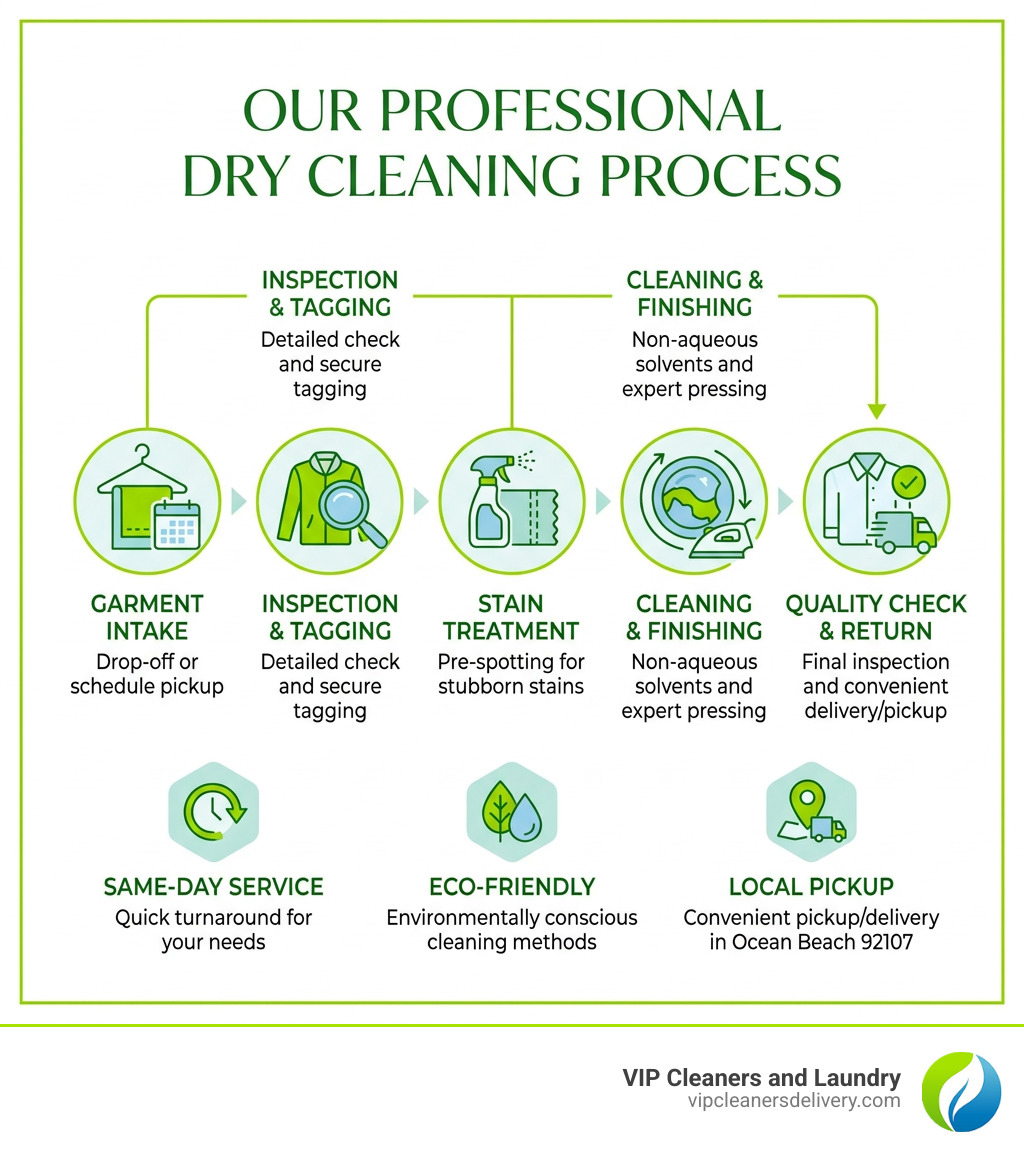 OUR PROFESSIONAL DRY CLEANING PROCESS

INSPECTION & TAGGING
Detailed check and secure tagging

CLEANING & FINISHING
Non-aqueous solvents and expert pressing

GARMENT INTAKE
Drop-off or schedule pickup

INSPECTION & TAGGING
Detailed check and secure tagging

STAIN TREATMENT
Pre-spotting for stubborn stains

CLEANING & FINISHING
Non-aqueous solvents and expert pressing

QUALITY CHECK & RETURN
Final inspection and convenient delivery/pickup

SAME-DAY SERVICE
Quick turnaround for your needs

ECO-FRIENDLY
Environmentally conscious cleaning methods

LOCAL PICKUP
Convenient pickup/delivery in Ocean Beach 92107

VIP Cleaners and Laundry
vipcleanersdelivery.com