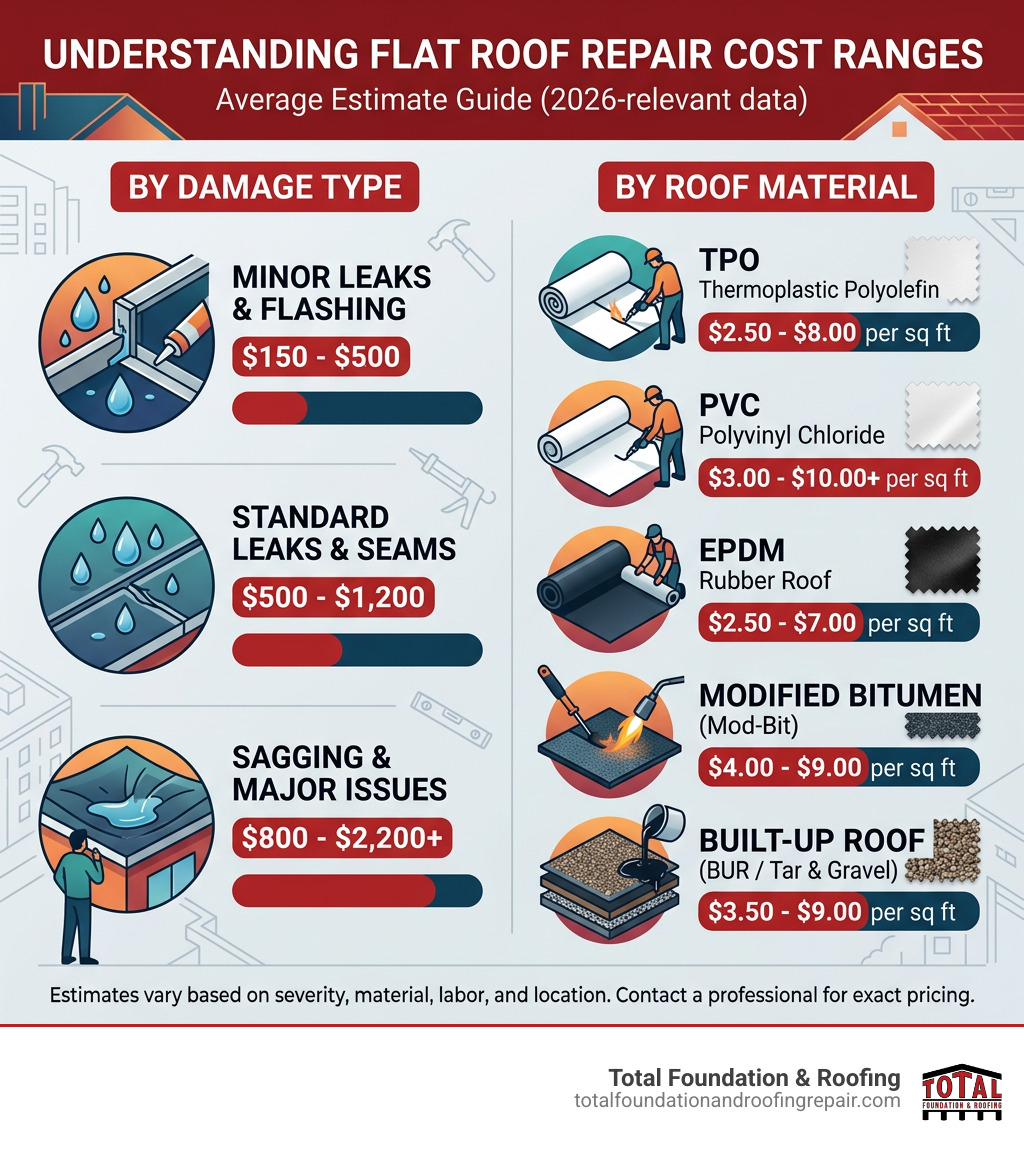 UNDERSTANDING FLAT ROOF REPAIR COST RANGES
Average Estimate Guide (2026-relevant data)

BY DAMAGE TYPE

MINOR LEAKS & FLASHING
$150 - $500

STANDARD LEAKS & SEAMS
$500 - $1,200

SAGGING & MAJOR ISSUES
$800 - $2,200+

BY ROOF MATERIAL

TPO
Thermoplastic Polyolefin
$2.50 - $8.00 per sq ft

PVC
Polyvinyl Chloride
$3.00 - $10.00+ per sq ft

EPDM
Rubber Roof
$2.50 - $7.00 per sq ft

MODIFIED BITUMEN
(Mod-Bit)
$4.00 - $9.00 per sq ft

BUILT-UP ROOF
(BUR / Tar & Gravel)
$3.50 - $9.00 per sq ft

Estimates vary based on severity, material, labor, and location. Contact a professional for exact pricing.

Total Foundation & Roofing
totalfoundationandroofingrepair.com
TOTAL
FOUNDATION & ROOFING