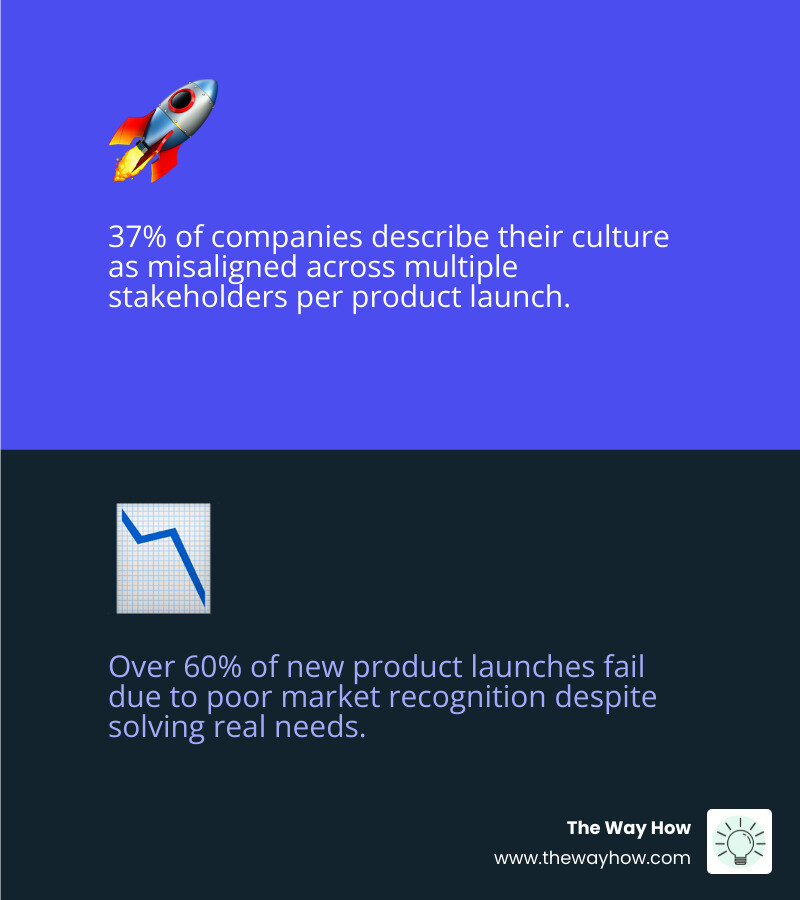 37% of companies describe their culture as misaligned across multiple stakeholders per product launch.

Over 60% of new product launches fail due to poor market recognition despite solving real needs.

The Way How
www.thewayhow.com