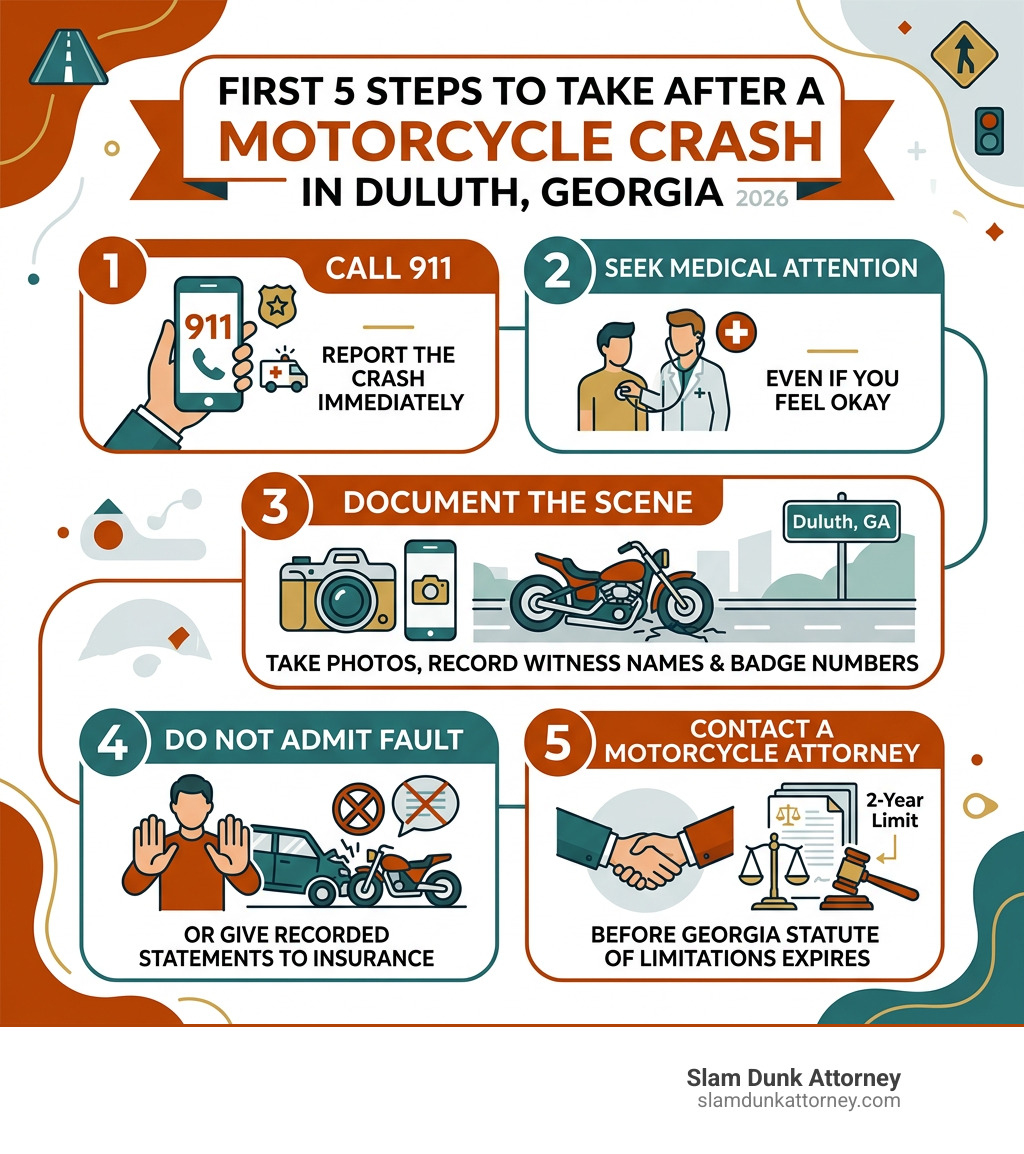 FIRST 5 STEPS TO TAKE AFTER A MOTORCYCLE CRASH IN DULUTH, GEORGIA 2026

1 CALL 911

911

REPORT THE CRASH IMMEDIATELY

2 SEEK MEDICAL ATTENTION

EVEN IF YOU FEEL OKAY

3 DOCUMENT THE SCENE

Duluth, GA

TAKE PHOTOS, RECORD WITNESS NAMES & BADGE NUMBERS

4 DO NOT ADMIT FAULT

OR GIVE RECORDED STATEMENTS TO INSURANCE

5 CONTACT A MOTORCYCLE ATTORNEY

2-Year Limit

BEFORE GEORGIA STATUTE OF LIMITATIONS EXPIRES

Slam Dunk Attorney
slamdunkattorney.com