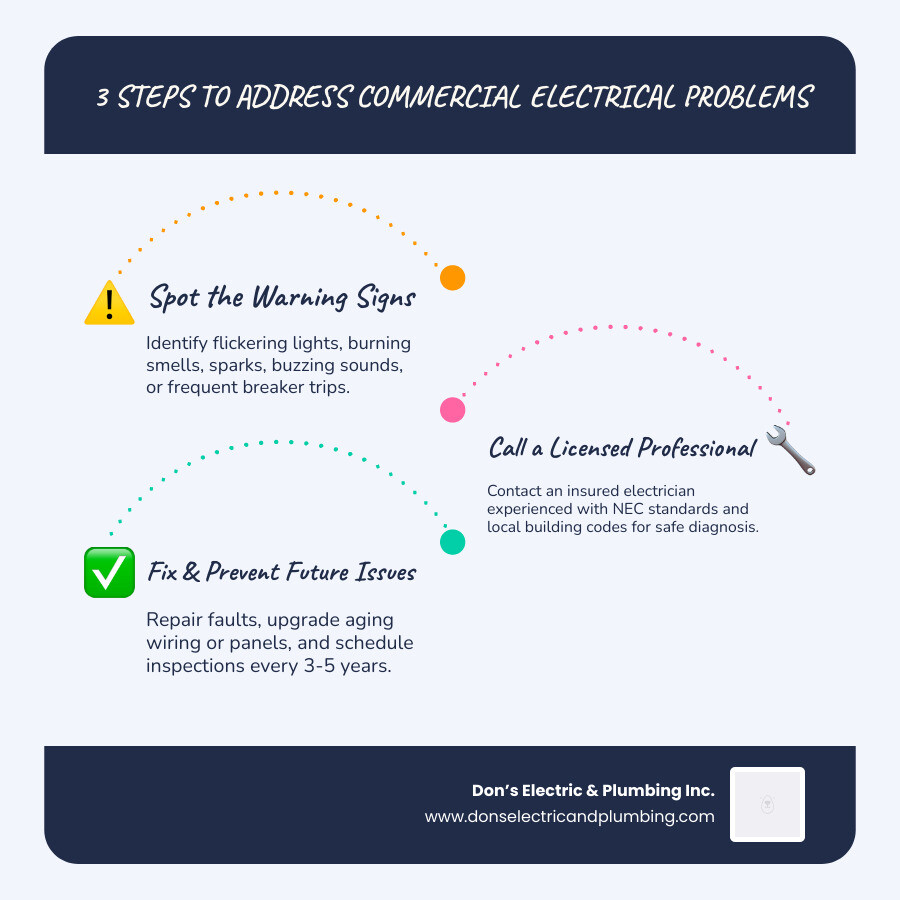 3 STEPS TO ADDRESS COMMERCIAL ELECTRICAL PROBLEMS

Spot the Warning Signs

Identify flickering lights, burning smells, sparks, buzzing sounds, or frequent breaker trips.

Call a Licensed Professional

Contact an insured electrician experienced with NEC standards and local building codes for safe diagnosis.

Fix & Prevent Future Issues

Repair faults, upgrade aging wiring or panels, and schedule inspections every 3-5 years.

Don's Electric & Plumbing Inc.
www.donselectricandplumbing.com