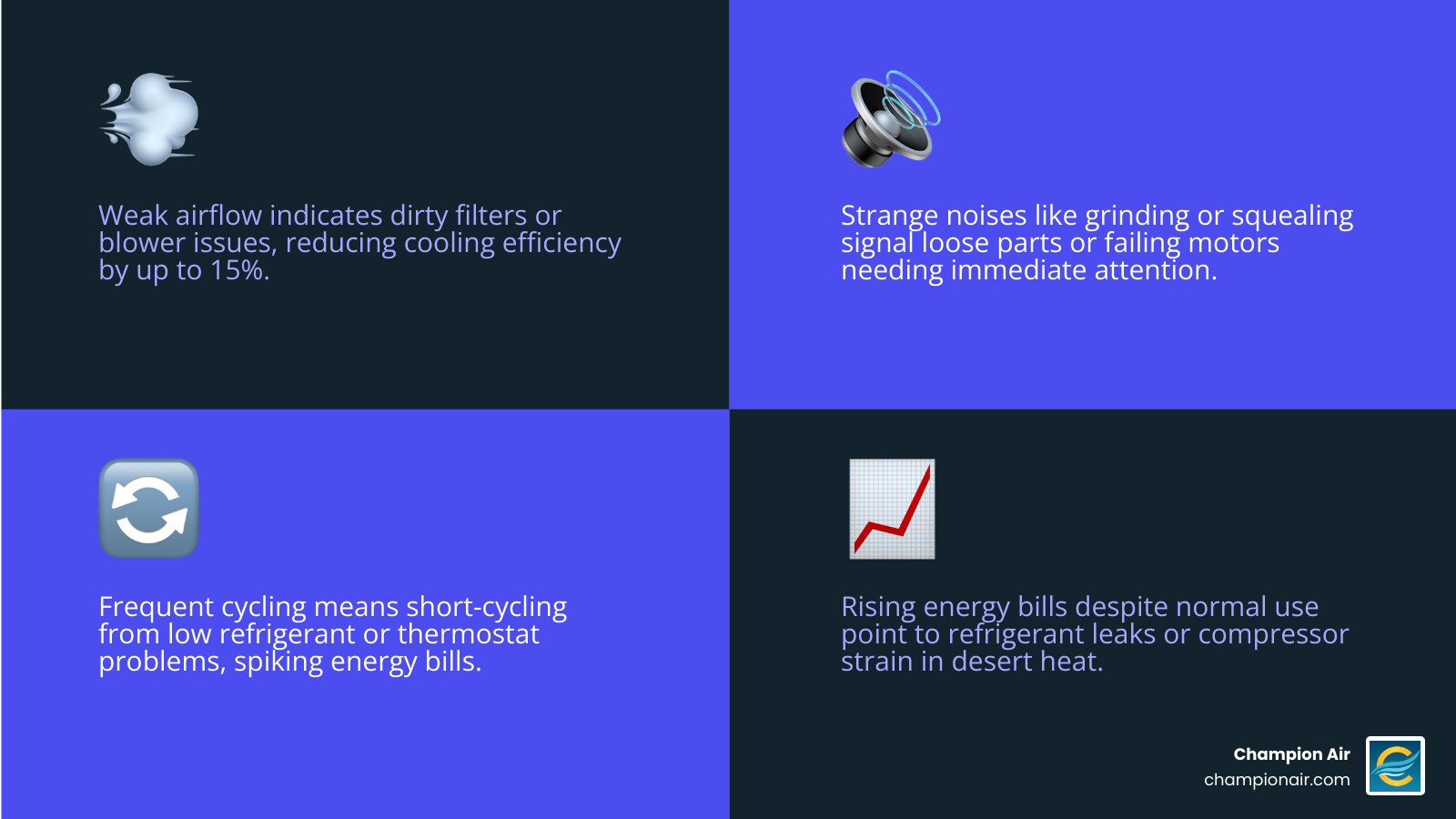 Weak airflow indicates dirty filters or blower issues, reducing cooling efficiency by up to 15%.

Strange noises like grinding or squealing signal loose parts or failing motors needing immediate attention.

Frequent cycling means short-cycling from low refrigerant or thermostat problems, spiking energy bills.

Rising energy bills despite normal use point to refrigerant leaks or compressor strain in desert heat.

Champion Air
championair.com