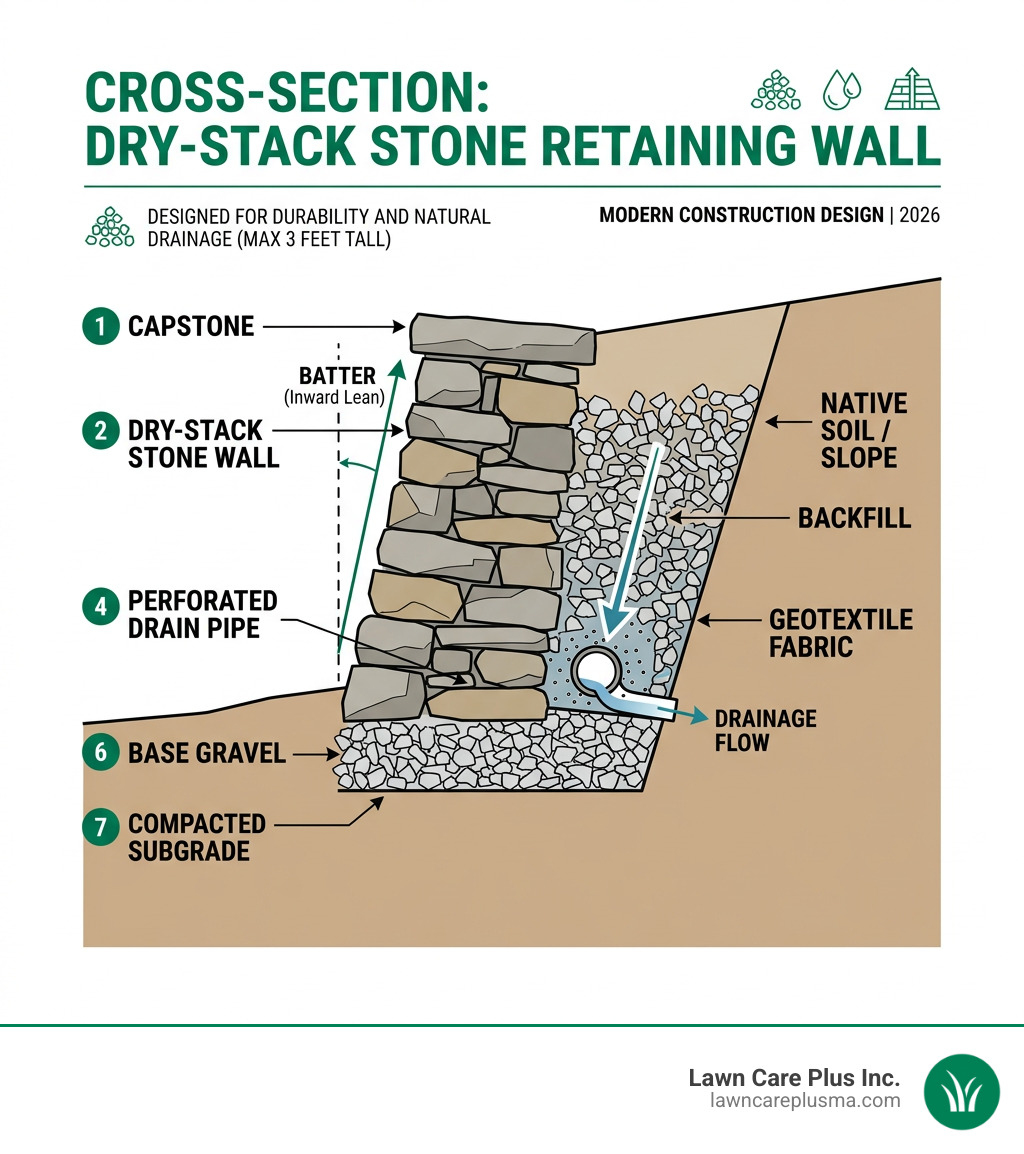 CROSS-SECTION: DRY-STACK STONE RETAINING WALL

DESIGNED FOR DURABILITY AND NATURAL DRAINAGE (MAX 3 FEET TALL)

MODERN CONSTRUCTION DESIGN | 2026

1 CAPSTONE

BATTER (Inward Lean)

2 DRY-STACK STONE WALL

4 PERFORATED DRAIN PIPE

6 BASE GRAVEL

7 COMPACTED SUBGRADE

NATIVE SOIL / SLOPE

BACKFILL

GEOTEXTILE FABRIC

DRAINAGE FLOW

Lawn Care Plus Inc.
lawncareplusma.com