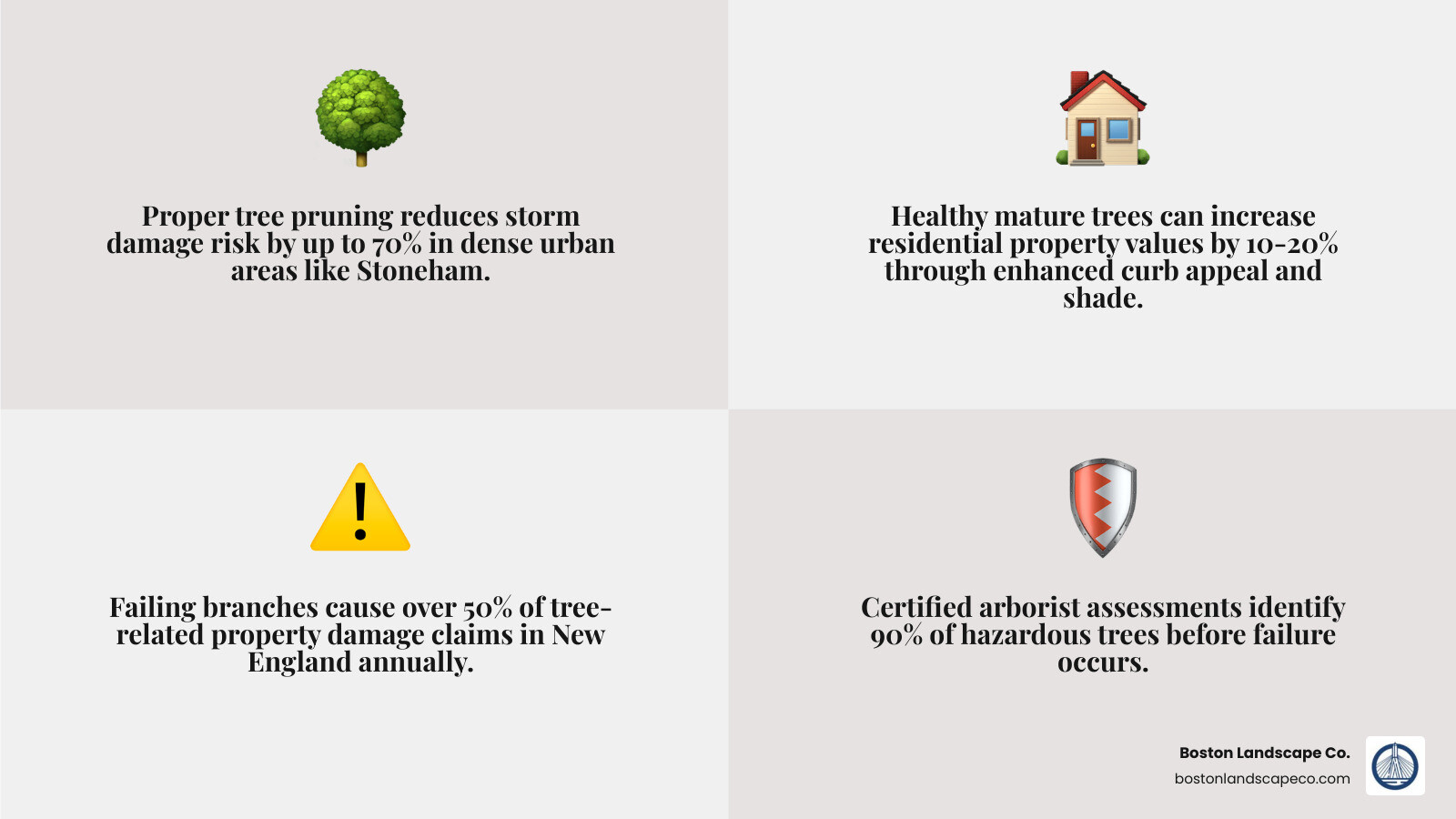 Proper tree pruning reduces storm damage risk by up to 70% in dense urban areas like Stoneham.

Healthy mature trees can increase residential property values by 10-20% through enhanced curb appeal and shade.

Failing branches cause over 50% of tree-related property damage claims in New England annually.

Certified arborist assessments identify 90% of hazardous trees before failure occurs.

Boston Landscape Co.
bostonlandscapeco.com