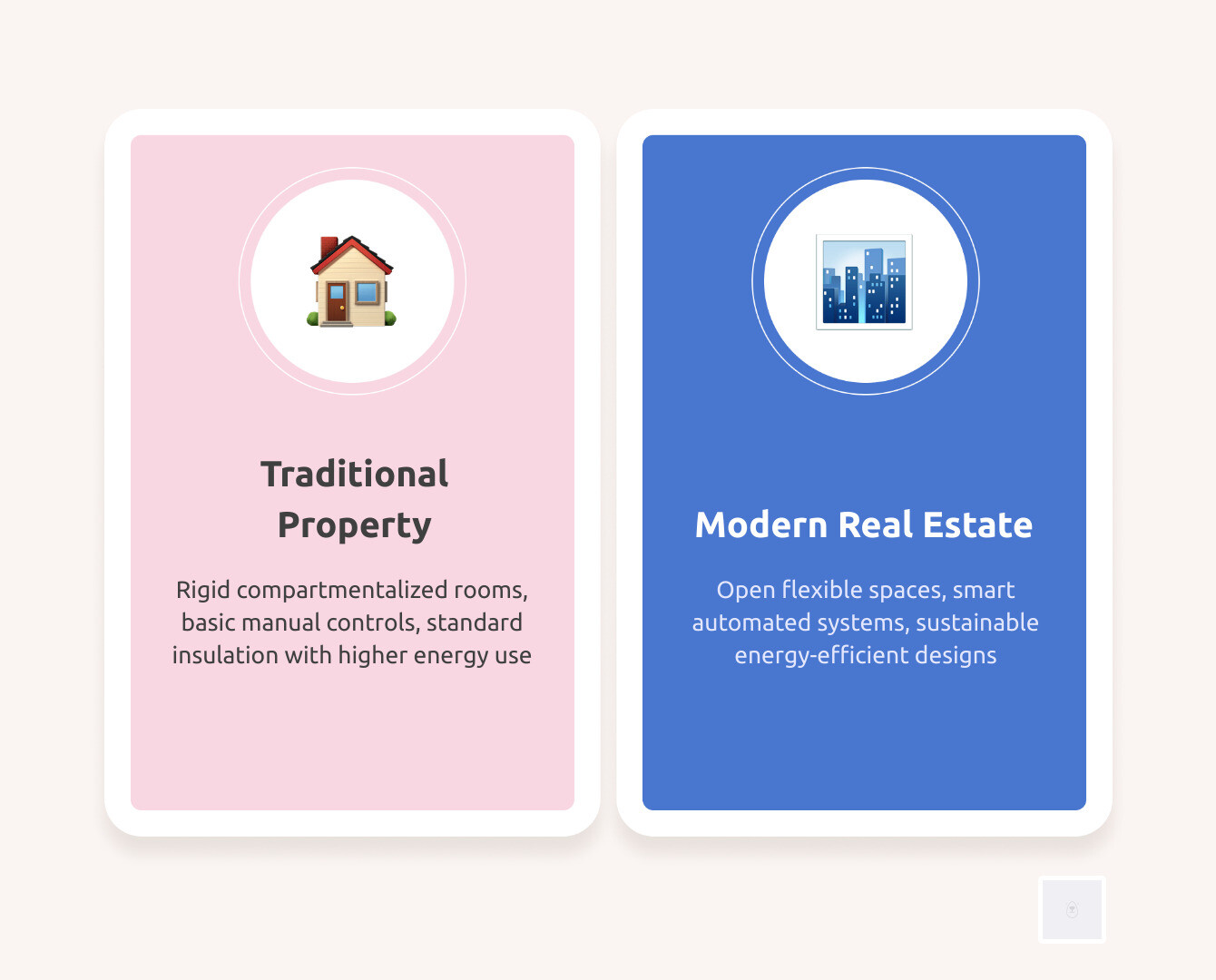 Traditional Property

Rigid compartmentalized rooms, basic manual controls, standard insulation with higher energy use

Modern Real Estate

Open flexible spaces, smart automated systems, sustainable energy-efficient designs