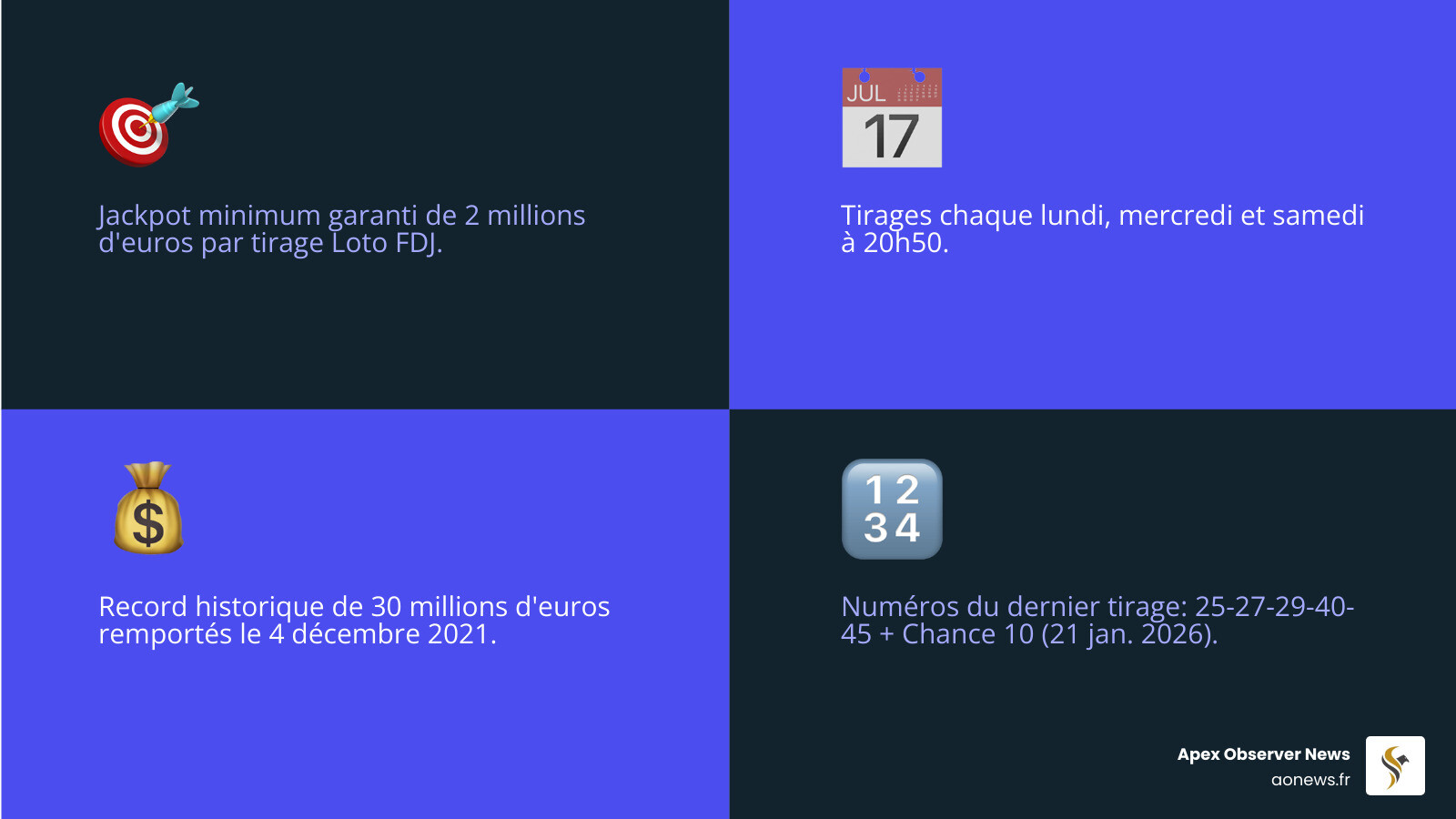 Jackpot minimum garanti de 2 millions d'euros par tirage Loto FDJ.

JUL
17

Tirages chaque lundi, mercredi et samedi à 20h50.

$

Record historique de 30 millions d'euros remportés le 4 décembre 2021.

1 2
3 4

Numéros du dernier tirage: 25-27-29-40-45 + Chance 10 (21 jan. 2026).

Apex Observer News
aonews.fr