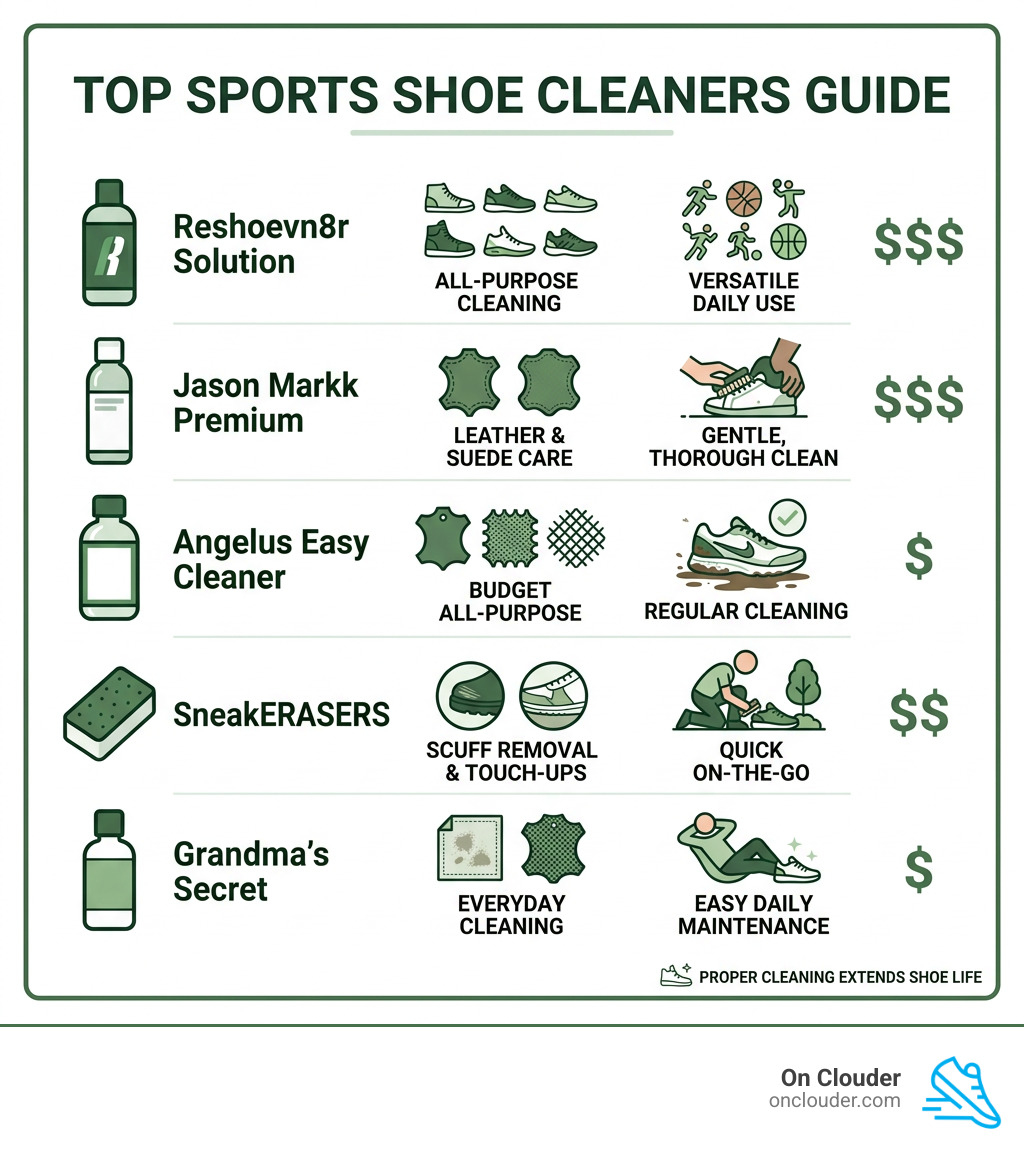 TOP SPORTS SHOE CLEANERS GUIDE

Reshoevn8r Solution

ALL-PURPOSE CLEANING

VERSATILE DAILY USE

$$$

Jason Markk Premium

LEATHER & SUEDE CARE

GENTLE, THOROUGH CLEAN

$$$

Angelus Easy Cleaner

BUDGET ALL-PURPOSE

REGULAR CLEANING

$

SneakERASERS

SCUFF REMOVAL & TOUCH-UPS

QUICK ON-THE-GO

$$

Grandma's Secret

EVERYDAY CLEANING

EASY DAILY MAINTENANCE

$

PROPER CLEANING EXTENDS SHOE LIFE

On Clouder
onclouder.com