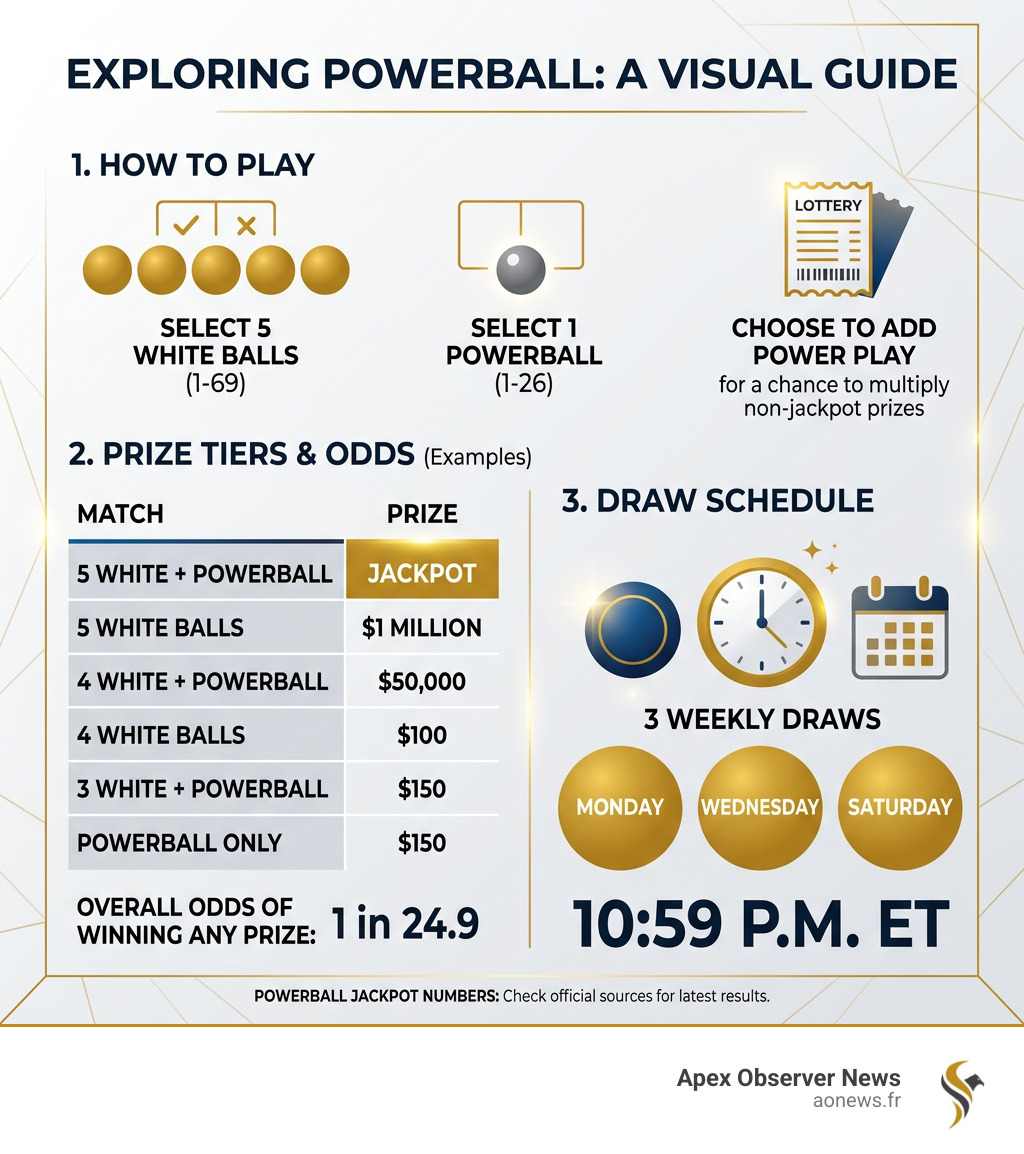 EXPLORING POWERBALL: A VISUAL GUIDE

1. HOW TO PLAY

SELECT 5 WHITE BALLS (1-69)

SELECT 1 POWERBALL (1-26)

LOTTERY

CHOOSE TO ADD POWER PLAY for a chance to multiply non-jackpot prizes

2. PRIZE TIERS & ODDS (Examples)

| MATCH | PRIZE |
|---|---|
| 5 WHITE + POWERBALL | JACKPOT |
| 5 WHITE BALLS | $1 MILLION |
| 4 WHITE + POWERBALL | $50,000 |
| 4 WHITE BALLS | $100 |
| 3 WHITE + POWERBALL | $150 |
| POWERBALL ONLY | $150 |

OVERALL ODDS OF WINNING ANY PRIZE: 1 in 24.9

3. DRAW SCHEDULE

3 WEEKLY DRAWS

MONDAY WEDNESDAY SATURDAY

10:59 P.M. ET

POWERBALL JACKPOT NUMBERS: Check official sources for latest results.

Apex Observer News
aonews.fr