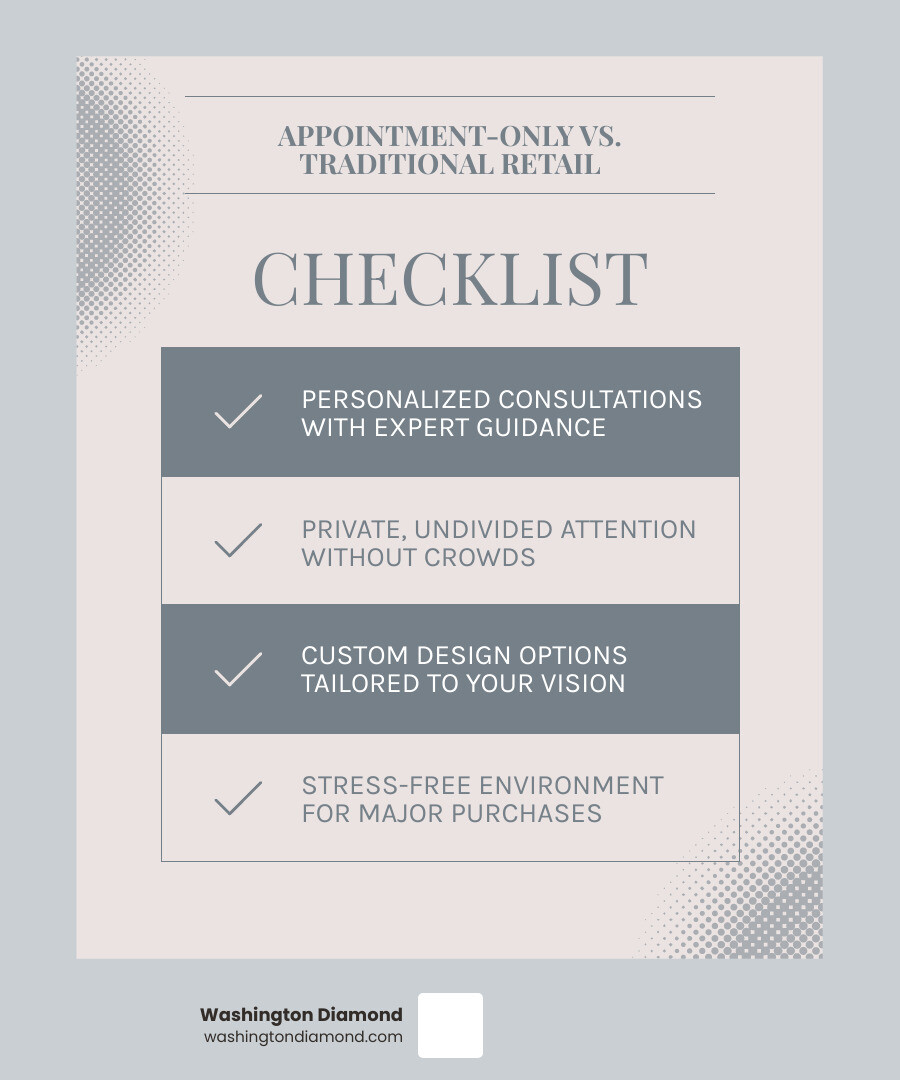 APPOINTMENT-ONLY VS. TRADITIONAL RETAIL

CHECKLIST

PERSONALIZED CONSULTATIONS WITH EXPERT GUIDANCE

PRIVATE, UNDIVIDED ATTENTION WITHOUT CROWDS

CUSTOM DESIGN OPTIONS TAILORED TO YOUR VISION

STRESS-FREE ENVIRONMENT FOR MAJOR PURCHASES

Washington Diamond
washingtondiamond.com