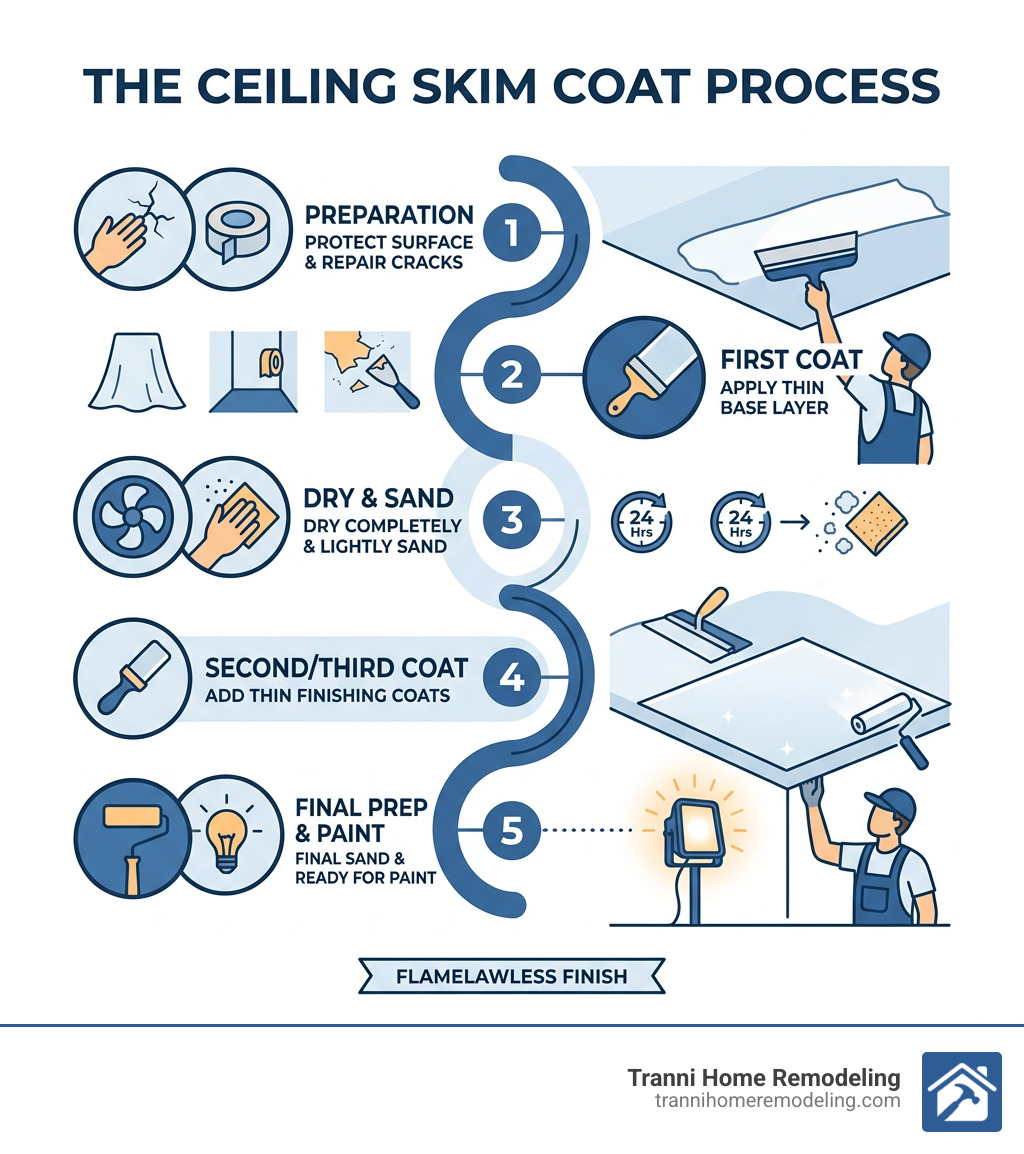 THE CEILING SKIM COAT PROCESS

PREPARATION
PROTECT SURFACE & REPAIR CRACKS

1

2

FIRST COAT
APPLY THIN BASE LAYER

DRY & SAND
DRY COMPLETELY & LIGHTLY SAND

3

24 Hrs

24 Hrs

SECOND/THIRD COAT
ADD THIN FINISHING COATS

4

FINAL PREP & PAINT
FINAL SAND & READY FOR PAINT

5

FLAMELAWLESS FINISH

Tranni Home Remodeling
trannihomeremodeling.com