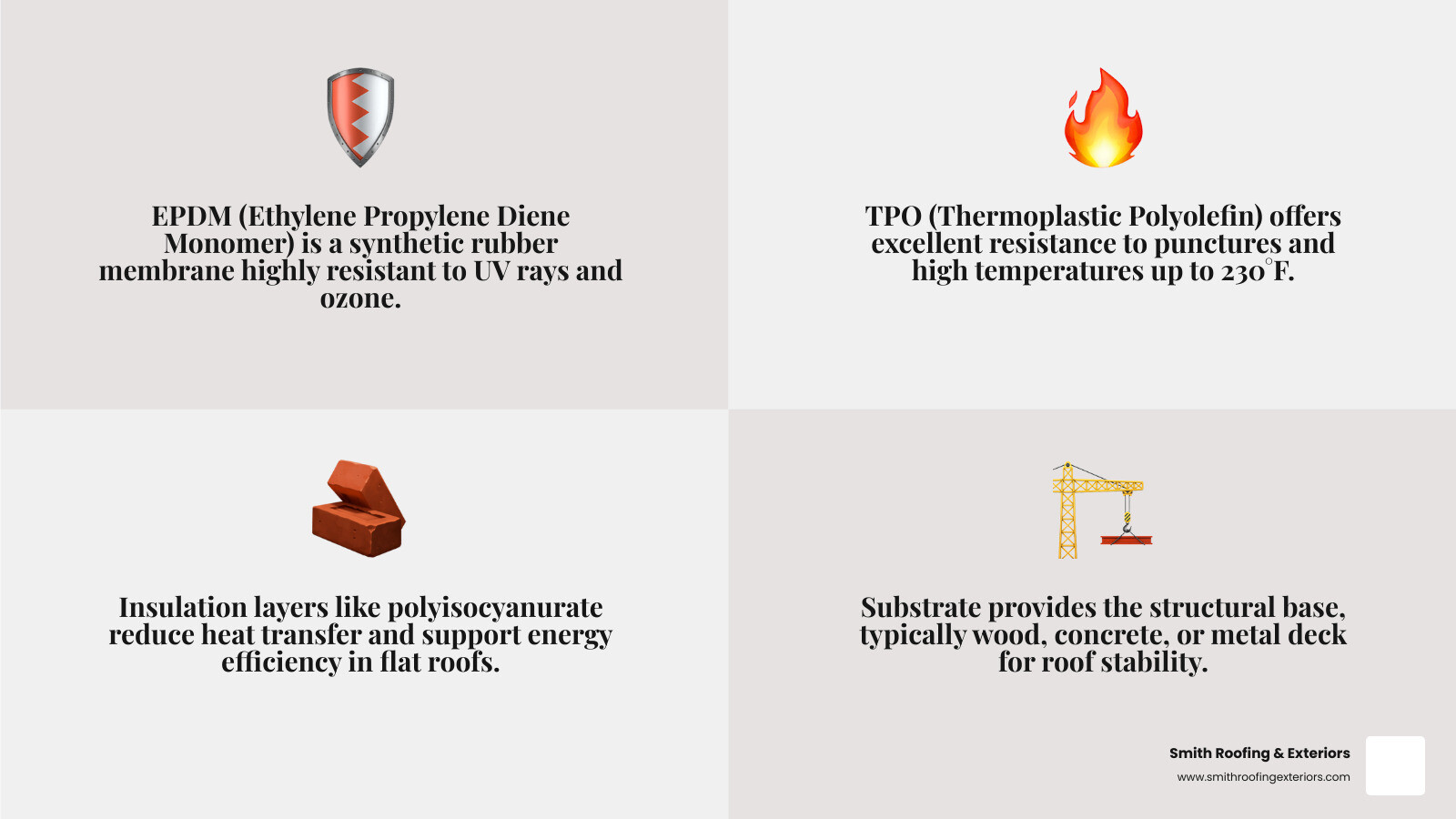 EPDM (Ethylene Propylene Diene Monomer) is a synthetic rubber membrane highly resistant to UV rays and ozone.

TPO (Thermoplastic Polyolefin) offers excellent resistance to punctures and high temperatures up to 230°F.

Insulation layers like polyisocyanurate reduce heat transfer and support energy efficiency in flat roofs.

Substrate provides the structural base, typically wood, concrete, or metal deck for roof stability.

Smith Roofing & Exteriors
www.smithroofingexteriors.com