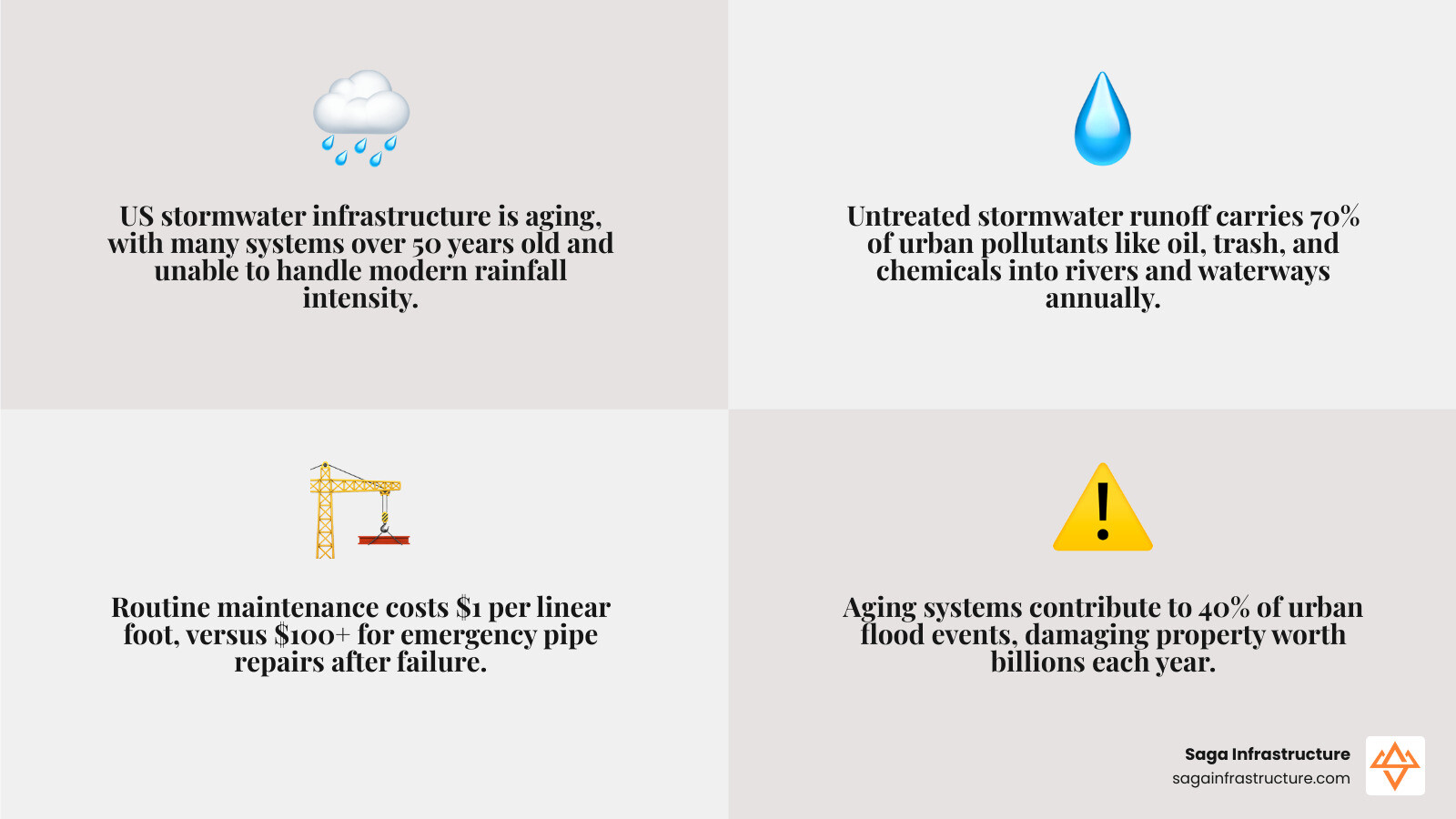 US stormwater infrastructure is aging, with many systems over 50 years old and unable to handle modern rainfall intensity.

Untreated stormwater runoff carries 70% of urban pollutants like oil, trash, and chemicals into rivers and waterways annually.

Routine maintenance costs $1 per linear foot, versus $100+ for emergency pipe repairs after failure.

Aging systems contribute to 40% of urban flood events, damaging property worth billions each year.

Saga Infrastructure
sagainfrastructure.com