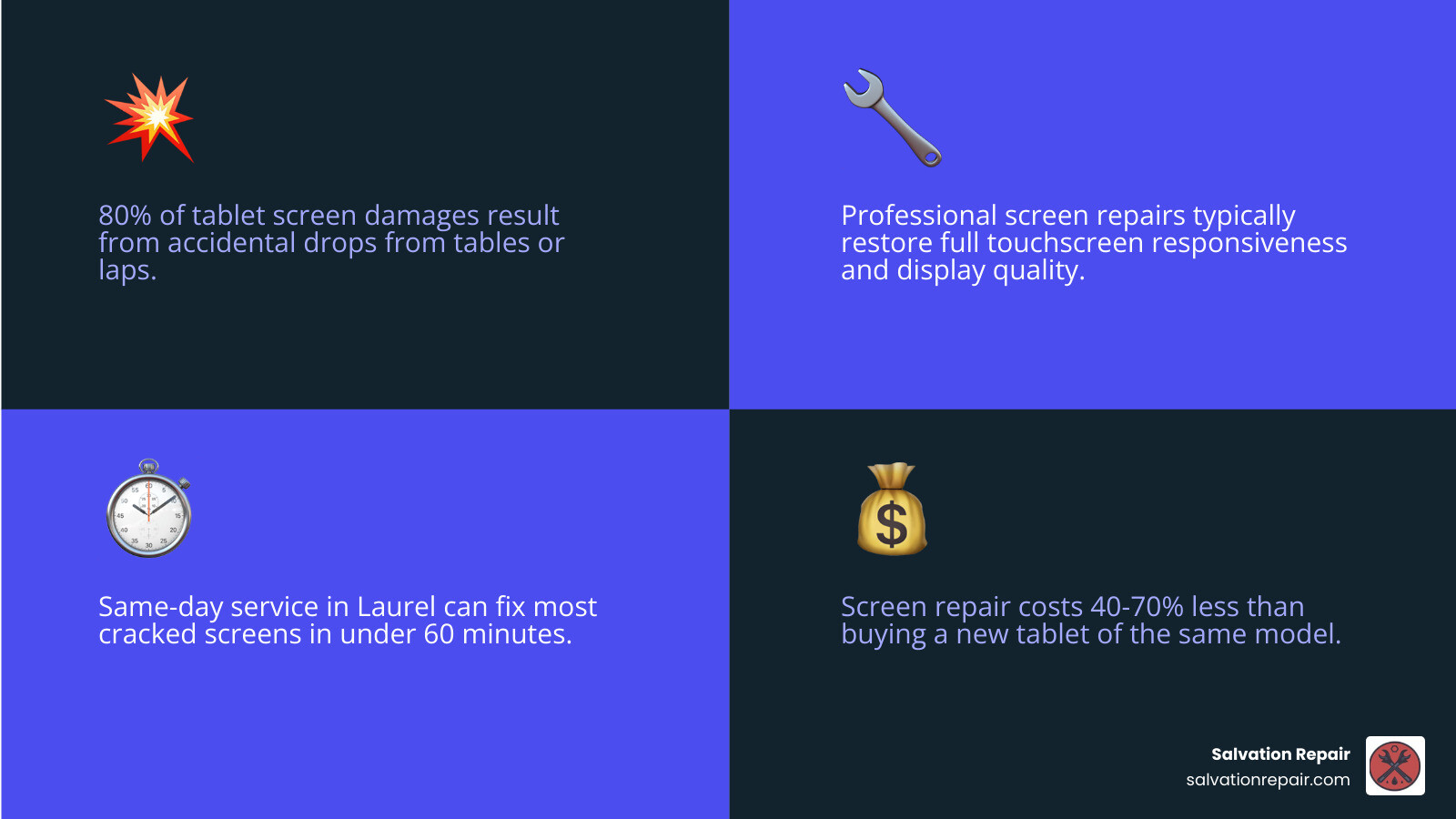 80% of tablet screen damages result from accidental drops from tables or laps.

Professional screen repairs typically restore full touchscreen responsiveness and display quality.

Same-day service in Laurel can fix most cracked screens in under 60 minutes.

Screen repair costs 40-70% less than buying a new tablet of the same model.

Salvation Repair
salvationrepair.com