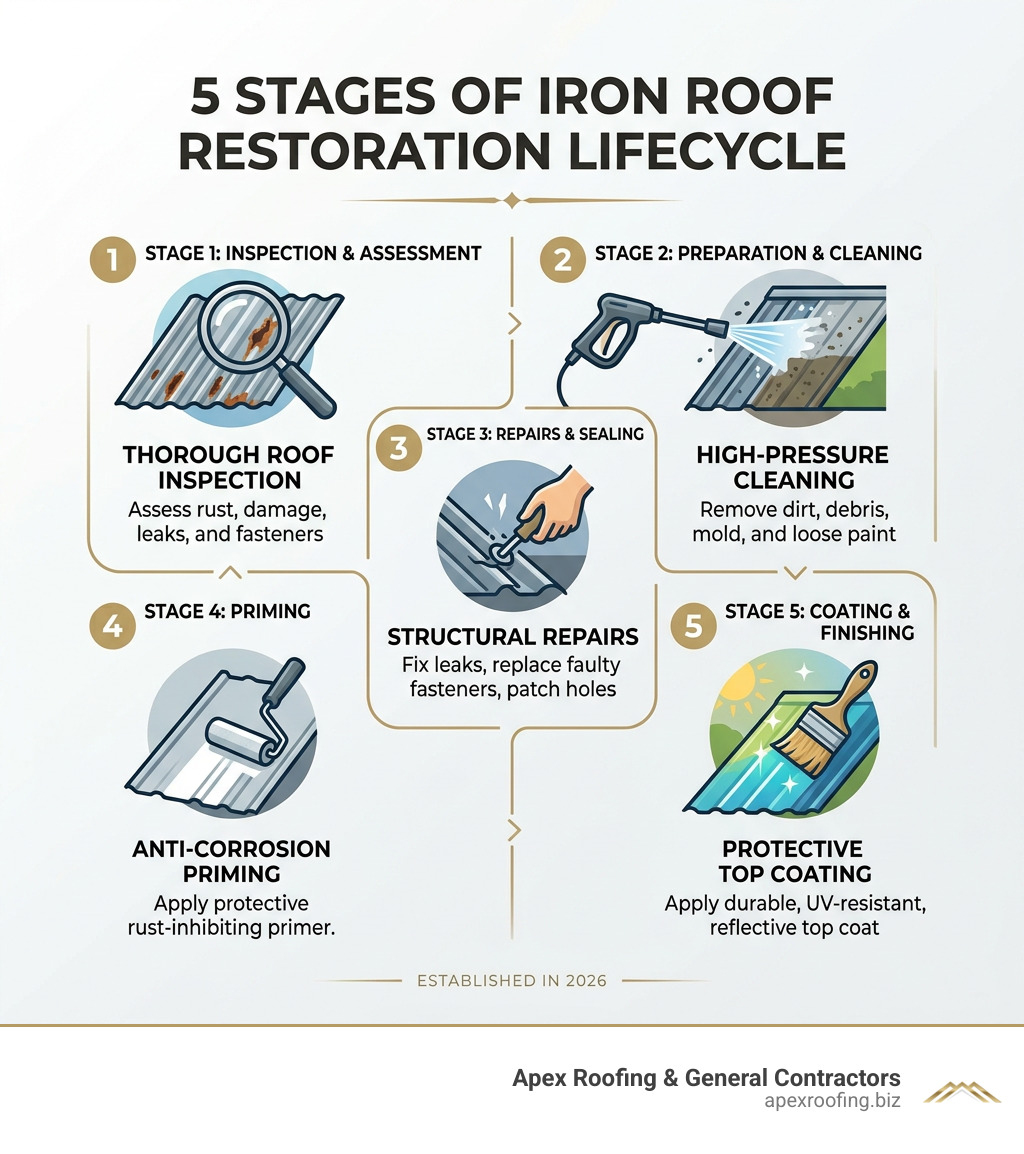 5 STAGES OF IRON ROOF RESTORATION LIFECYCLE

1 STAGE 1: INSPECTION & ASSESSMENT

THOROUGH ROOF INSPECTION
Assess rust, damage, leaks, and fasteners

2 STAGE 2: PREPARATION & CLEANING

HIGH-PRESSURE CLEANING
Remove dirt, debris, mold, and loose paint

3 STAGE 3: REPAIRS & SEALING

STRUCTURAL REPAIRS
Fix leaks, replace faulty fasteners, patch holes

4 STAGE 4: PRIMING

ANTI-CORROSION PRIMING
Apply protective rust-inhibiting primer.

5 STAGE 5: COATING & FINISHING

PROTECTIVE TOP COATING
Apply durable, UV-resistant, reflective top coat

ESTABLISHED IN 2026

Apex Roofing & General Contractors
apexroofing.biz