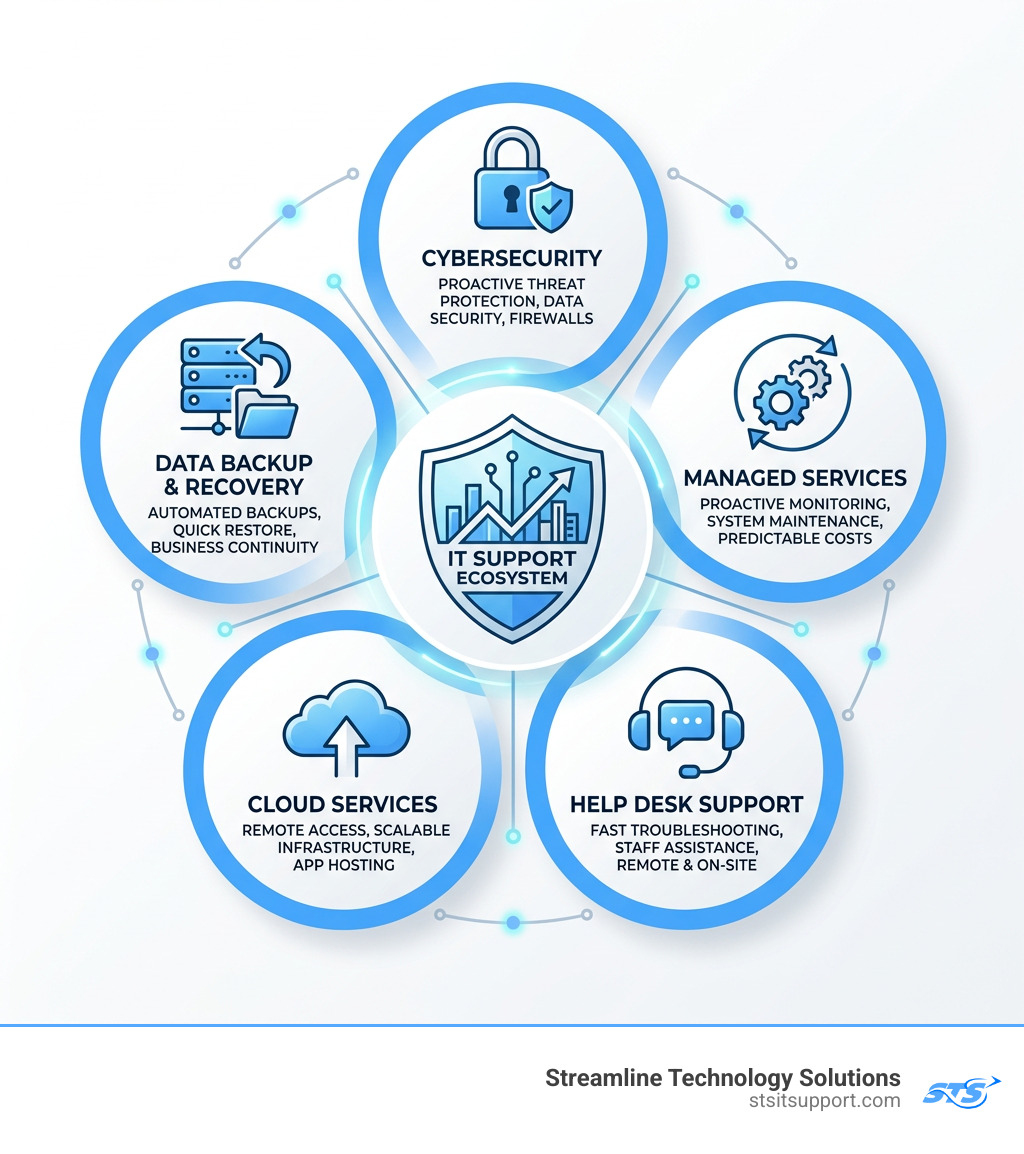 CYBERSECURITY
PROACTIVE THREAT PROTECTION, DATA SECURITY, FIREWALLS

DATA BACKUP & RECOVERY
AUTOMATED BACKUPS, QUICK RESTORE, BUSINESS CONTINUITY

IT SUPPORT ECOSYSTEM

MANAGED SERVICES
PROACTIVE MONITORING, SYSTEM MAINTENANCE, PREDICTABLE COSTS

CLOUD SERVICES
REMOTE ACCESS, SCALABLE INFRASTRUCTURE, APP HOSTING

HELP DESK SUPPORT
FAST TROUBLESHOOTING, STAFF ASSISTANCE, REMOTE & ON-SITE

Streamline Technology Solutions
stsitsupport.com
STS