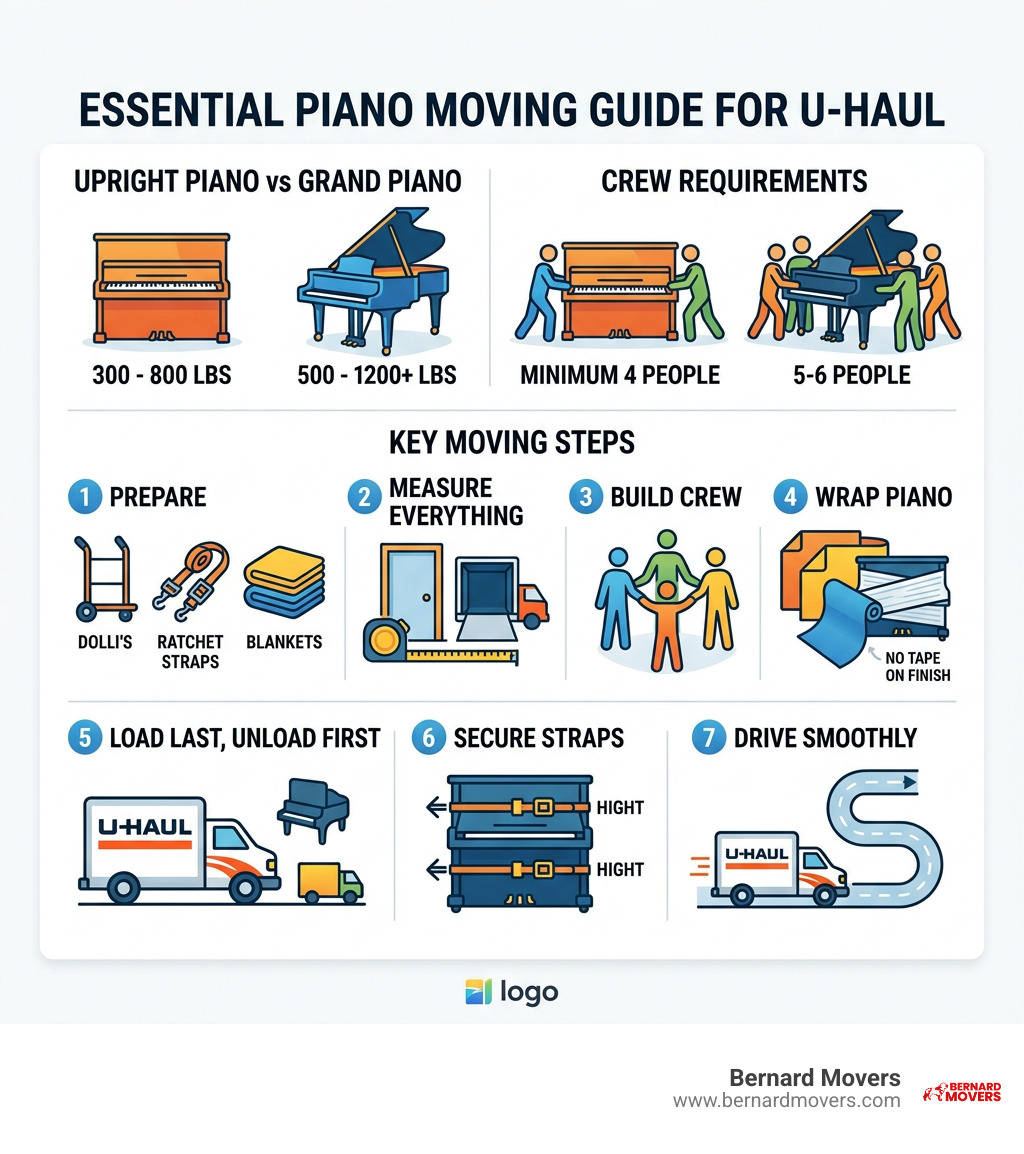 ESSENTIAL PIANO MOVING GUIDE FOR U-HAUL

UPRIGHT PIANO vs GRAND PIANO

300 - 800 LBS

500 - 1200+ LBS

CREW REQUIREMENTS

MINIMUM 4 PEOPLE

5-6 PEOPLE

KEY MOVING STEPS

1 PREPARE

DOLLI'S

RATCHET STRAPS

BLANKETS

2 MEASURE EVERYTHING

3 BUILD CREW

4 WRAP PIANO

NO TAPE ON FINISH

5 LOAD LAST, UNLOAD FIRST

U-HAUL

6 SECURE STRAPS

HIGHT

HIGHT

7 DRIVE SMOOTHLY

U-HAUL

logo

Bernard Movers
www.bernardmovers.com

BERNARD MOVERS