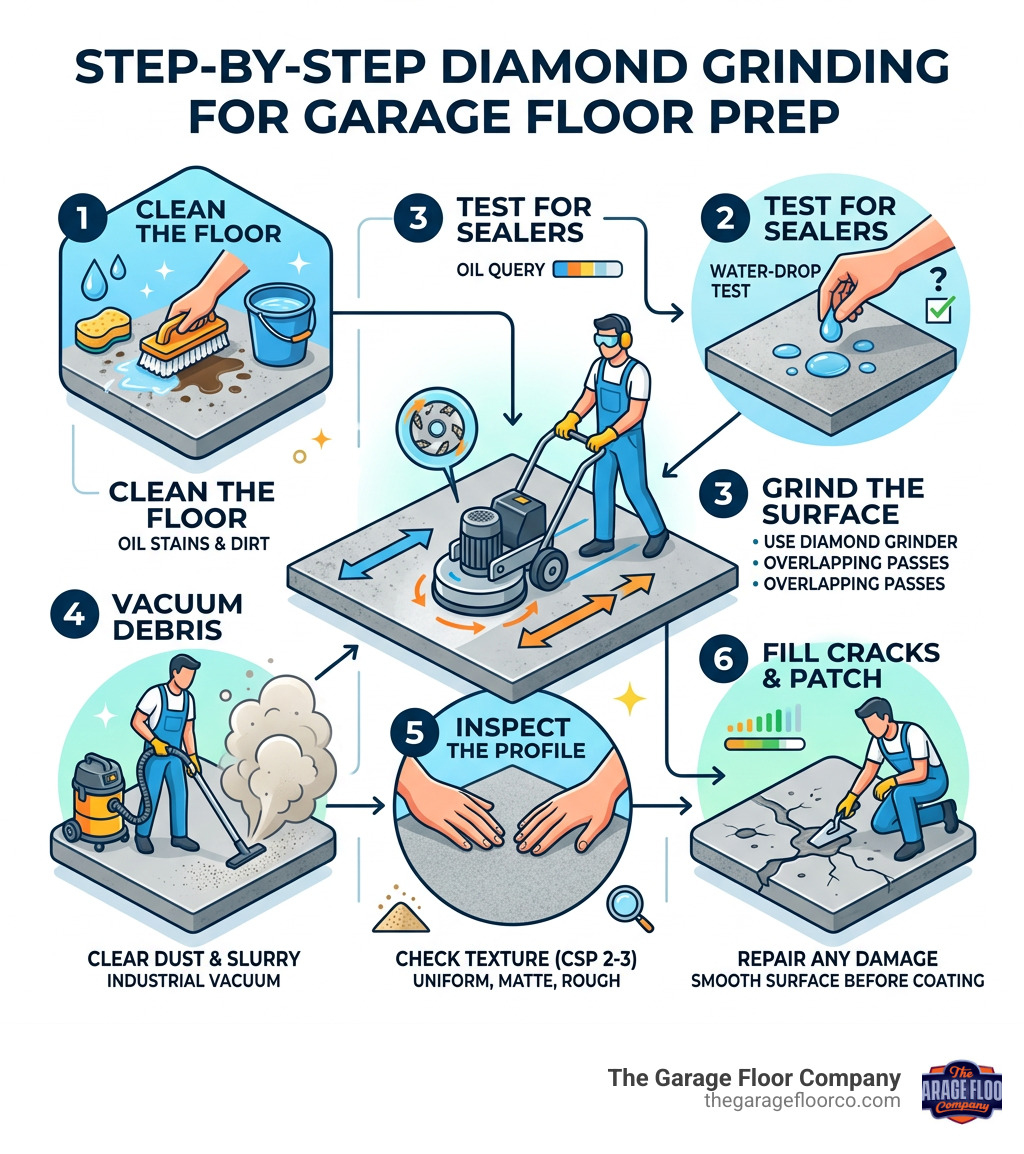 STEP-BY-STEP DIAMOND GRINDING FOR GARAGE FLOOR PREP

1 CLEAN THE FLOOR

CLEAN THE FLOOR
OIL STAINS & DIRT

3 TEST FOR SEALERS
OIL QUERY

2 TEST FOR SEALERS
WATER-DROP TEST
?

3 GRIND THE SURFACE
• USE DIAMOND GRINDER
• OVERLAPPING PASSES
• OVERLAPPING PASSES

4 VACUUM DEBRIS

CLEAR DUST & SLURRY
INDUSTRIAL VACUUM

5 INSPECT THE PROFILE

CHECK TEXTURE (CSP 2-3)
UNIFORM, MATTE, ROUGH

6 FILL CRACKS & PATCH

REPAIR ANY DAMAGE
SMOOTH SURFACE BEFORE COATING

The Garage Floor Company
thegaragefloorco.com

The GARAGE FLOO Company