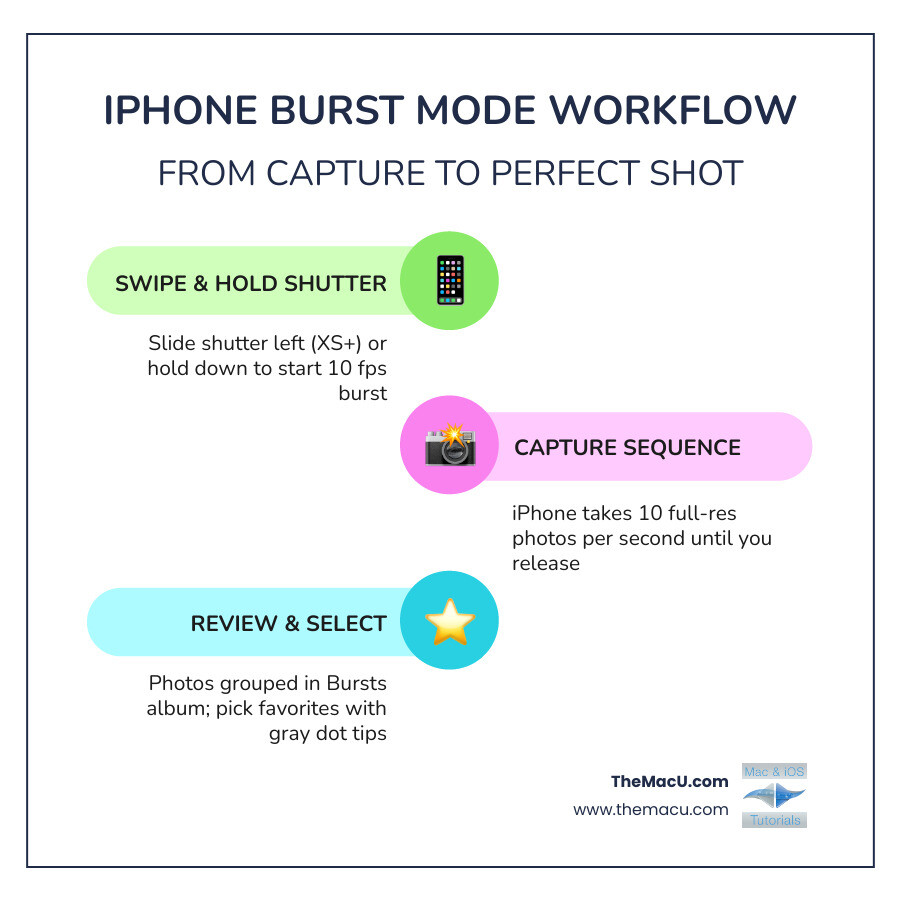 IPHONE BURST MODE WORKFLOW

FROM CAPTURE TO PERFECT SHOT

SWIPE & HOLD SHUTTER

Slide shutter left (XS+) or hold down to start 10 fps burst

CAPTURE SEQUENCE

iPhone takes 10 full-res photos per second until you release

REVIEW & SELECT

Photos grouped in Bursts album; pick favorites with gray dot tips

TheMacU.com

www.themacu.com

Mac & iOS

Tutorials