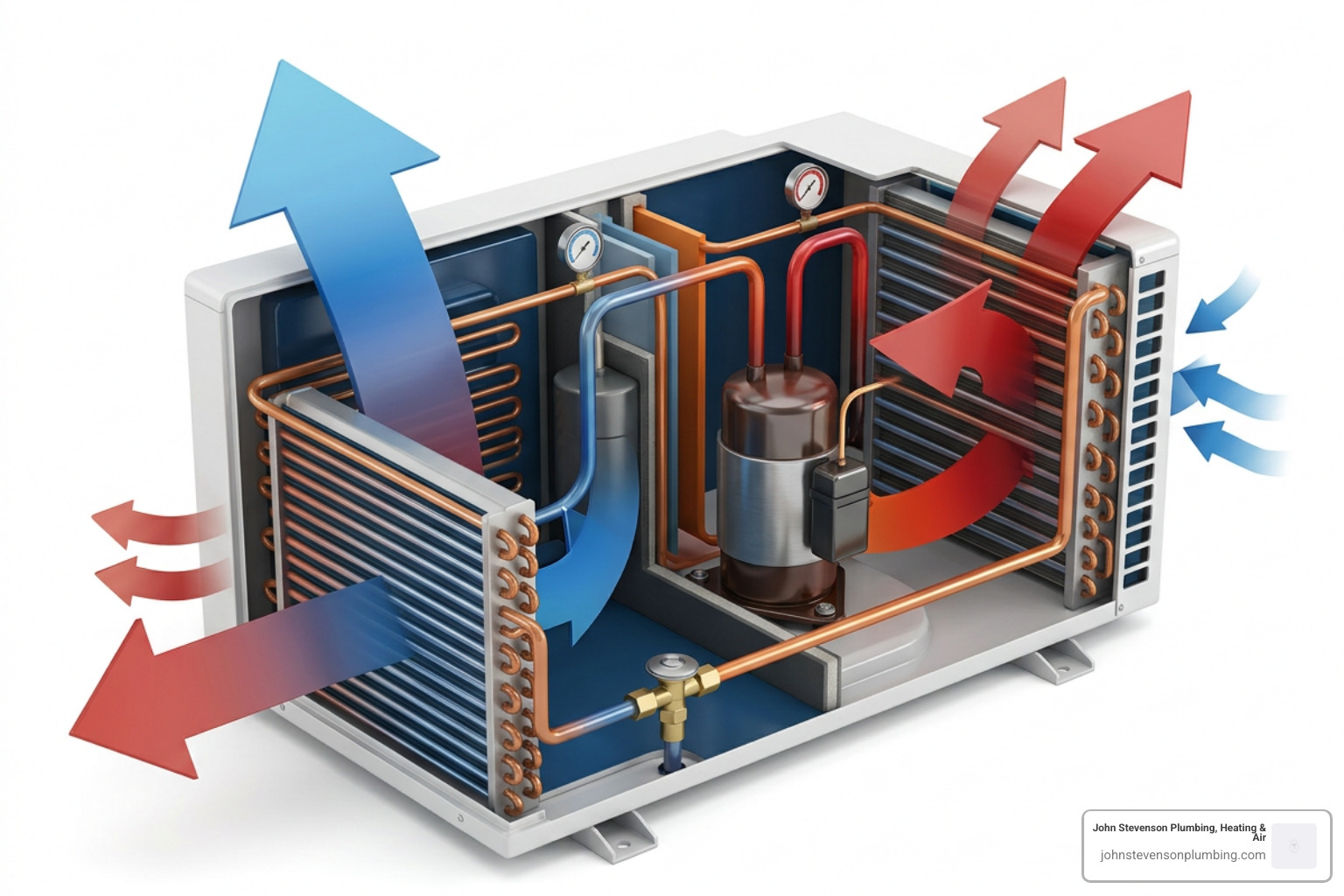 John Stevenson Plumbing, Heating & Air
johnstevensonplumbing.com