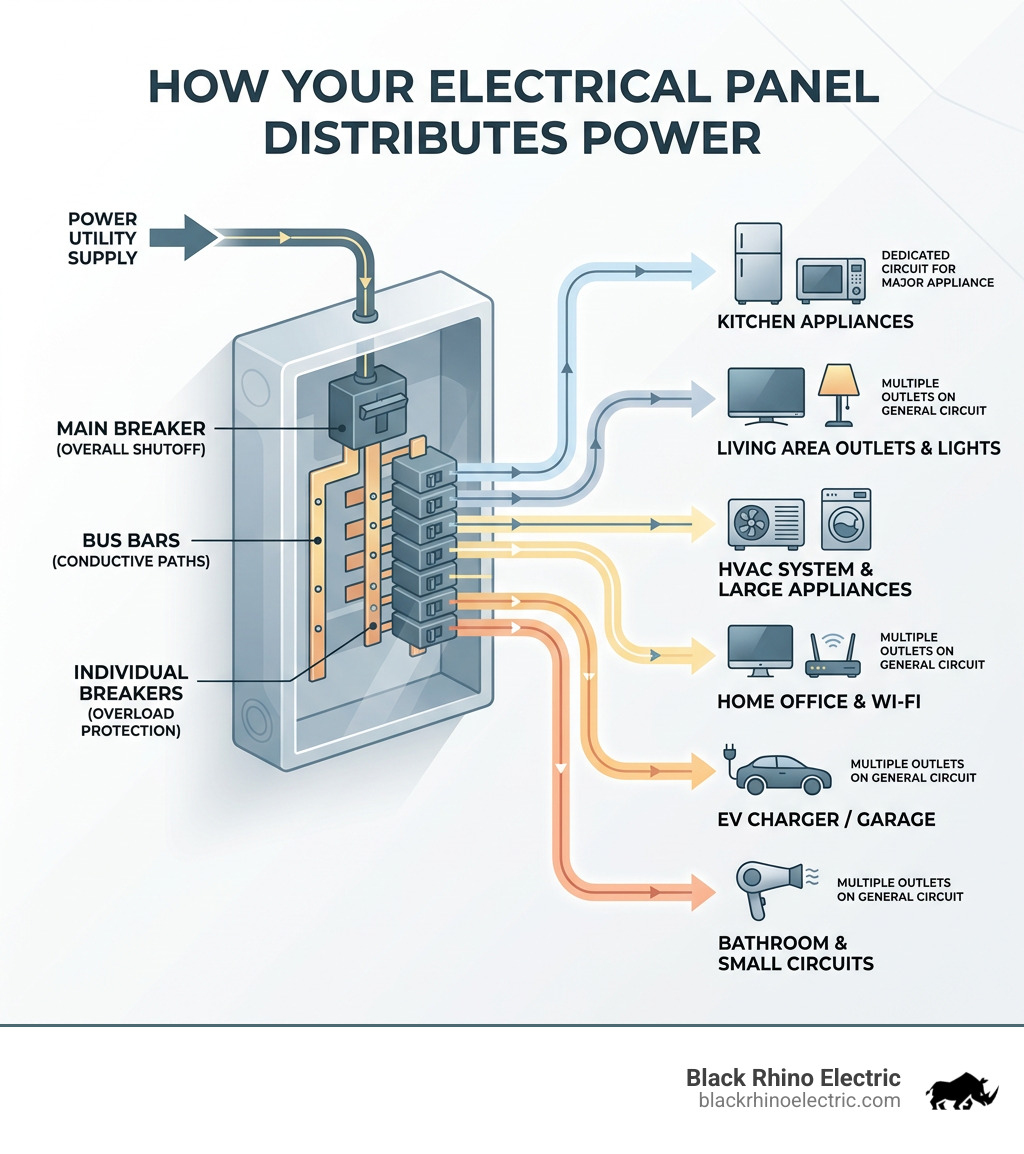 HOW YOUR ELECTRICAL PANEL DISTRIBUTES POWER

POWER UTILITY SUPPLY

MAIN BREAKER (OVERALL SHUTOFF)

BUS BARS (CONDUCTIVE PATHS)

INDIVIDUAL BREAKERS (OVERLOAD PROTECTION)

DEDICATED CIRCUIT FOR MAJOR APPLIANCE

KITCHEN APPLIANCES

MULTIPLE OUTLETS ON GENERAL CIRCUIT

LIVING AREA OUTLETS & LIGHTS

HVAC SYSTEM & LARGE APPLIANCES

MULTIPLE OUTLETS ON GENERAL CIRCUIT

HOME OFFICE & WI-FI

MULTIPLE OUTLETS ON GENERAL CIRCUIT

EV CHARGER / GARAGE

MULTIPLE OUTLETS ON GENERAL CIRCUIT

BATHROOM & SMALL CIRCUITS

Black Rhino Electric
blackrhinoelectric.com