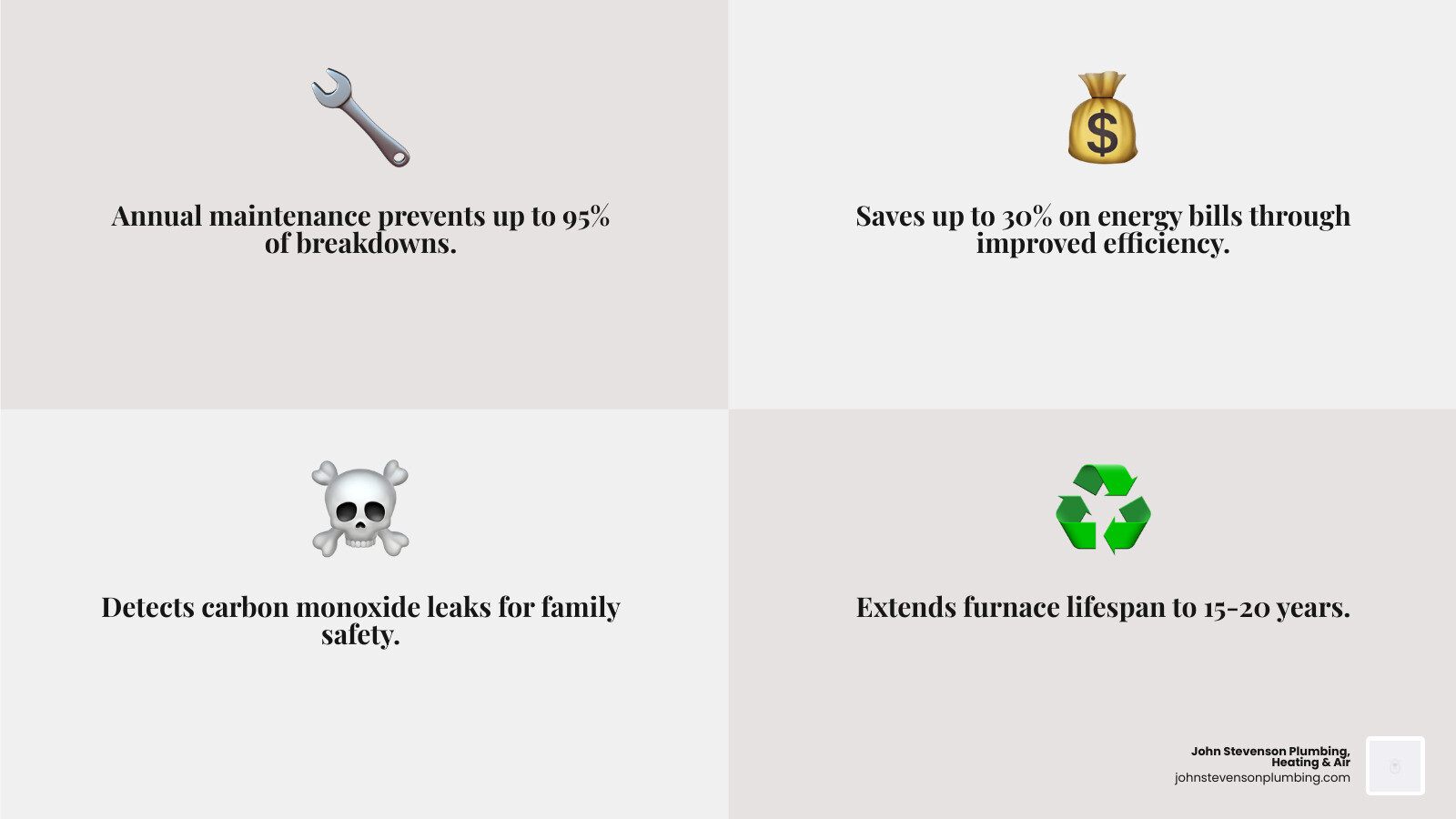 Annual maintenance prevents up to 95% of breakdowns.

Saves up to 30% on energy bills through improved efficiency.

Detects carbon monoxide leaks for family safety.

Extends furnace lifespan to 15-20 years.

John Stevenson Plumbing, Heating & Air
johnstevensonplumbing.com