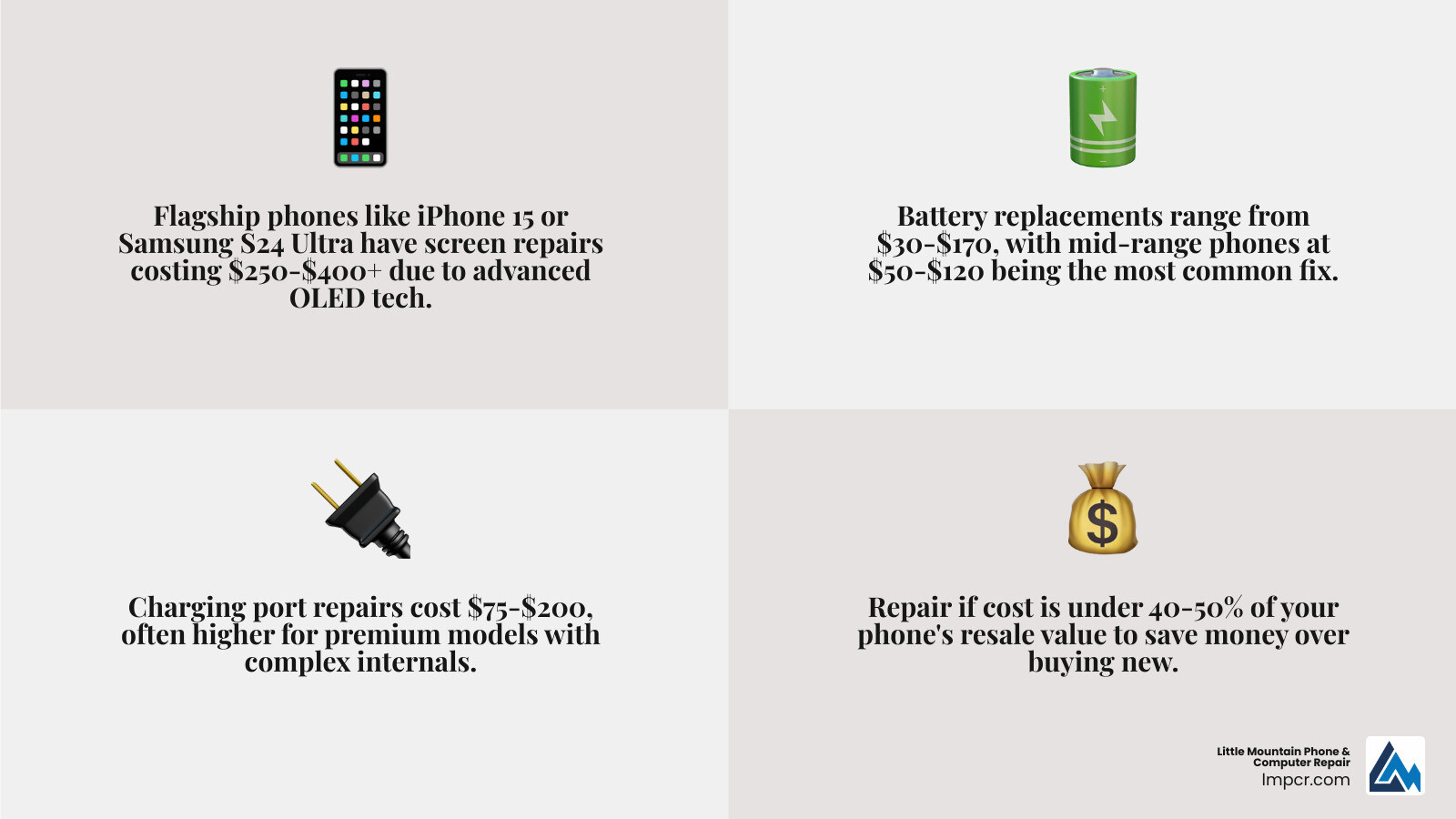 Flagship phones like iPhone 15 or Samsung S24 Ultra have screen repairs costing \$250-\$400+ due to advanced OLED tech.

Battery replacements range from \$30-\$170, with mid-range phones at \$50-\$120 being the most common fix.

Charging port repairs cost \$75-\$200, often higher for premium models with complex internals.

Repair if cost is under 40-50% of your phone's resale value to save money over buying new.

Little Mountain Phone & Computer Repair
lmpcr.com