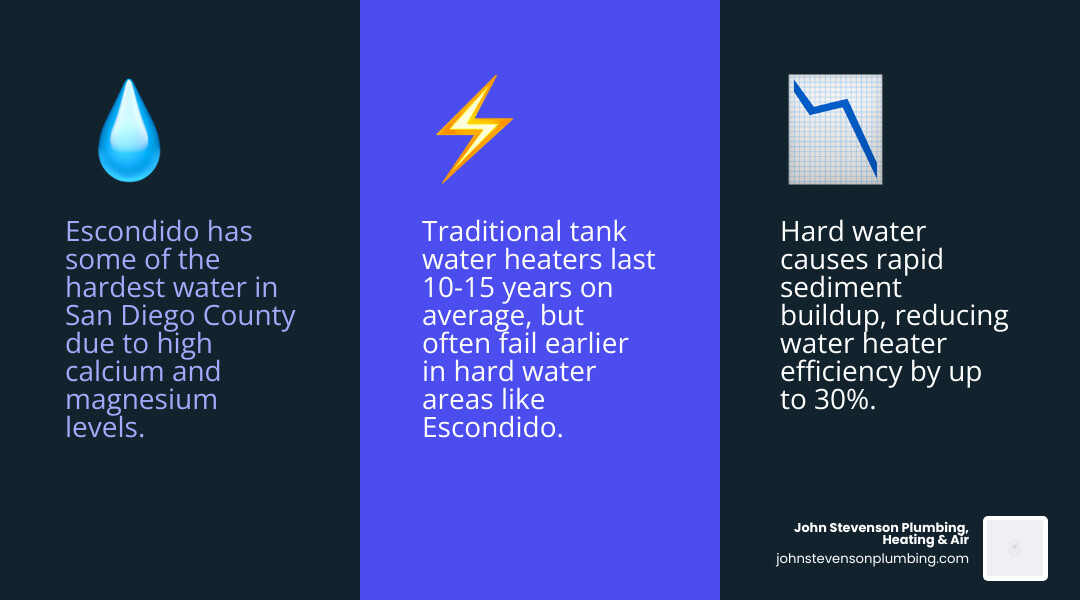 Escondido has some of the hardest water in San Diego County due to high calcium and magnesium levels.

Traditional tank water heaters last 10-15 years on average, but often fail earlier in hard water areas like Escondido.

Hard water causes rapid sediment buildup, reducing water heater efficiency by up to 30%.

John Stevenson Plumbing, Heating & Air
johnstevensonplumbing.com