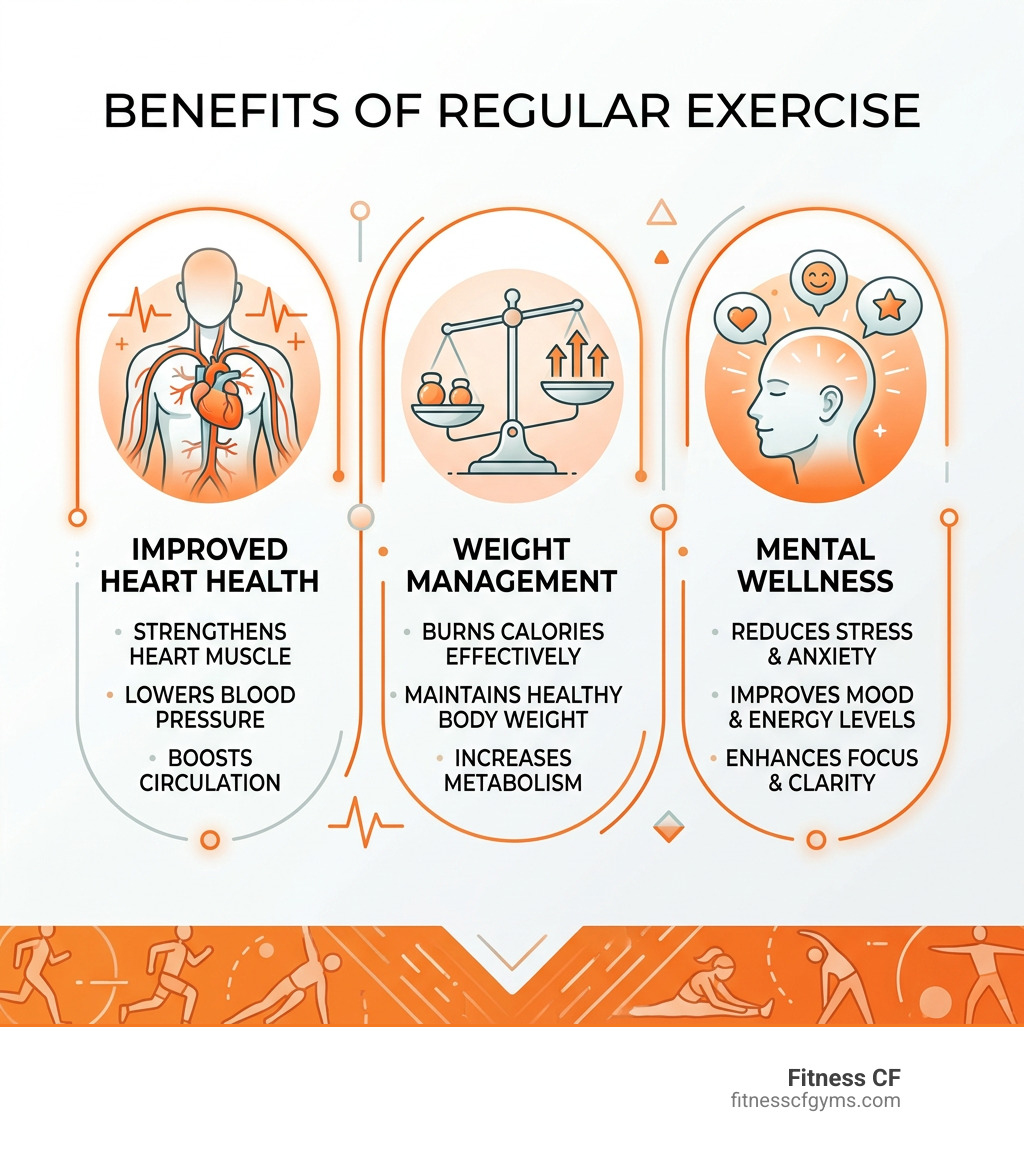 BENEFITS OF REGULAR EXERCISE

IMPROVED HEART HEALTH

• STRENGTHENS HEART MUSCLE
• LOWERS BLOOD PRESSURE
• BOOSTS CIRCULATION

WEIGHT MANAGEMENT

• BURNS CALORIES EFFECTIVELY
• MAINTAINS HEALTHY BODY WEIGHT
• INCREASES METABOLISM

MENTAL WELLNESS

• REDUCES STRESS & ANXIETY
• IMPROVES MOOD & ENERGY LEVELS
• ENHANCES FOCUS & CLARITY

Fitness CF
fitnesscfgyms.com