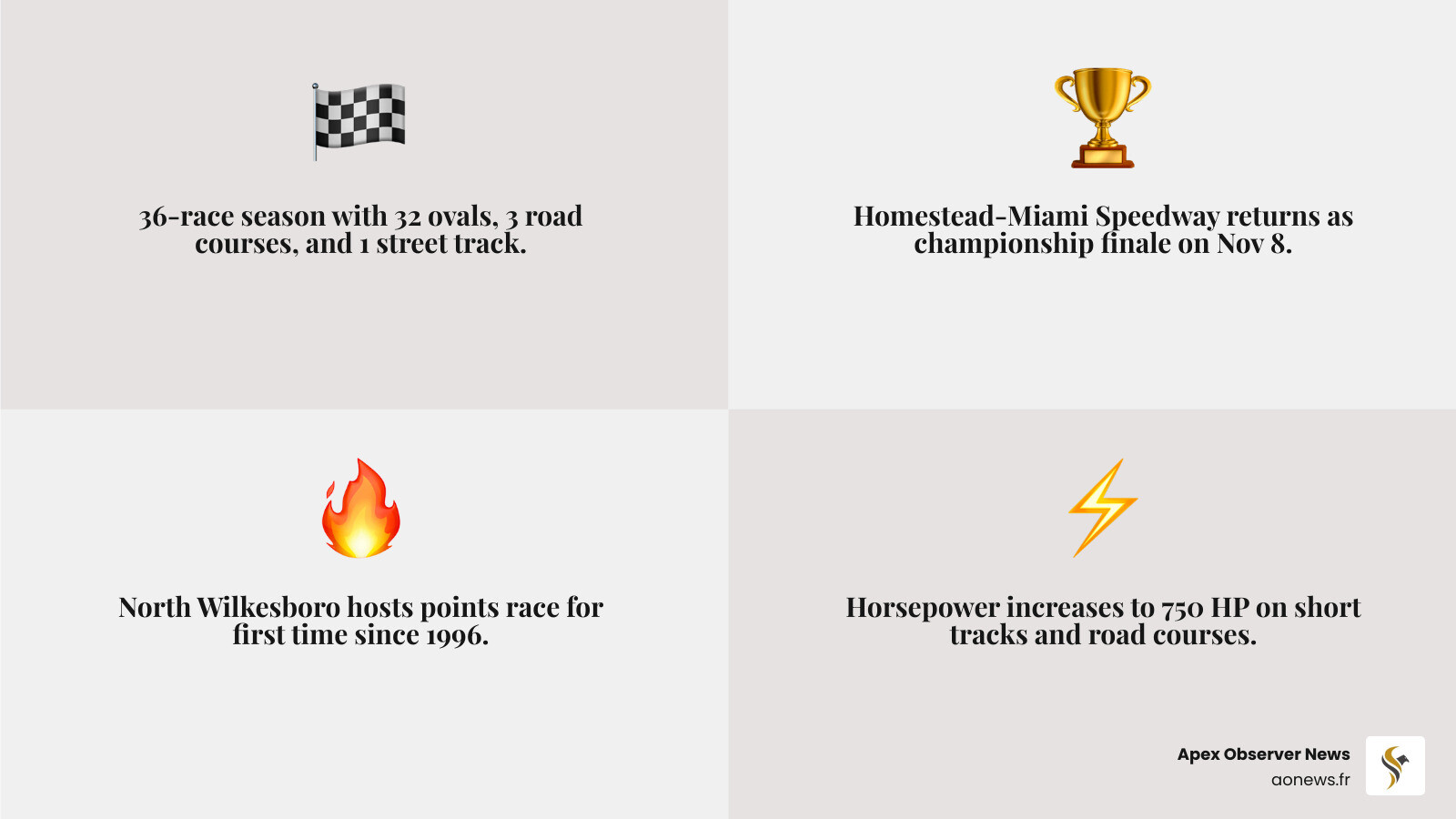 36-race season with 32 ovals, 3 road courses, and 1 street track.

Homestead-Miami Speedway returns as championship finale on Nov 8.

North Wilkesboro hosts points race for first time since 1996.

Horsepower increases to 750 HP on short tracks and road courses.

Apex Observer News
aonews.fr