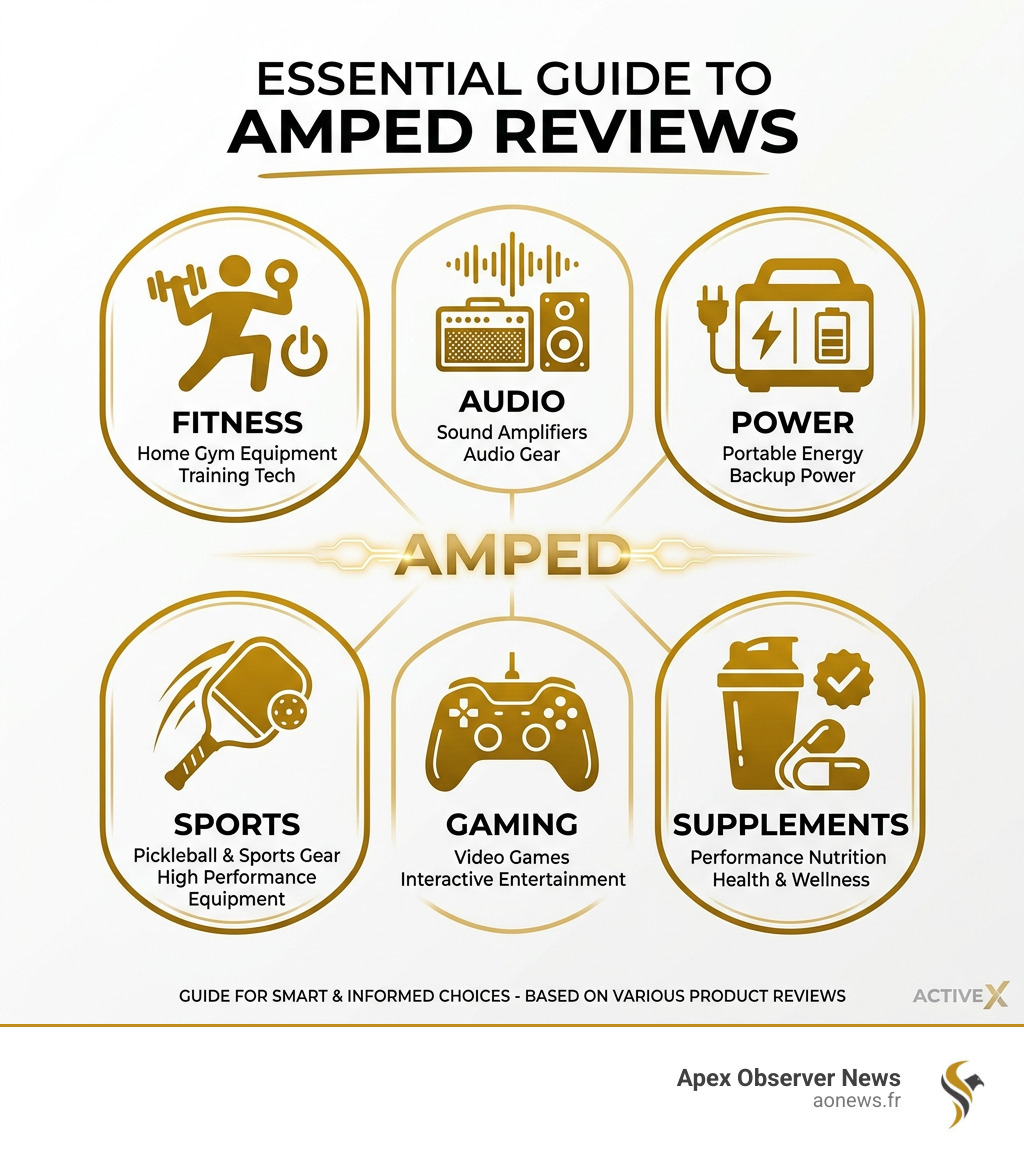 ESSENTIAL GUIDE TO
AMPED REVIEWS

FITNESS
Home Gym Equipment
Training Tech

AUDIO
Sound Amplifiers
Audio Gear

POWER
Portable Energy
Backup Power

AMPED

SPORTS
Pickleball & Sports Gear
High Performance Equipment

GAMING
Video Games
Interactive Entertainment

SUPPLEMENTS
Performance Nutrition
Health & Wellness

GUIDE FOR SMART & INFORMED CHOICES - BASED ON VARIOUS PRODUCT REVIEWS

ACTIVEX

Apex Observer News
aonews.fr