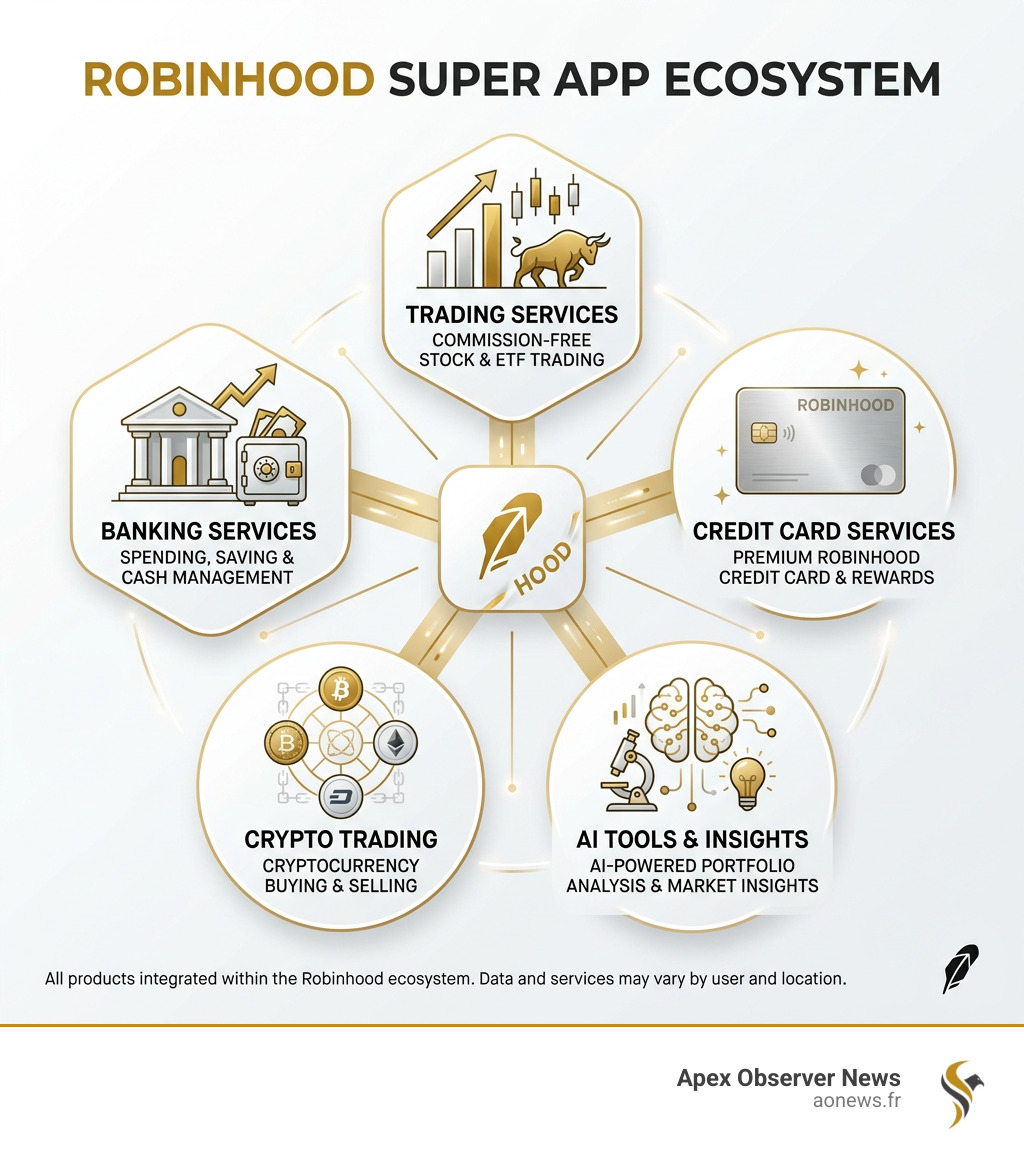 ROBINHOOD SUPER APP ECOSYSTEM

TRADING SERVICES
COMMISSION-FREE STOCK & ETF TRADING

BANKING SERVICES
SPENDING, SAVING & CASH MANAGEMENT

HOOD

ROBINHOOD

CREDIT CARD SERVICES
PREMIUM ROBINHOOD CREDIT CARD & REWARDS

CRYPTO TRADING
CRYPTOCURRENCY BUYING & SELLING

AI TOOLS & INSIGHTS
AI-POWERED PORTFOLIO ANALYSIS & MARKET INSIGHTS

All products integrated within the Robinhood ecosystem. Data and services may vary by user and location.

Apex Observer News
aonews.fr